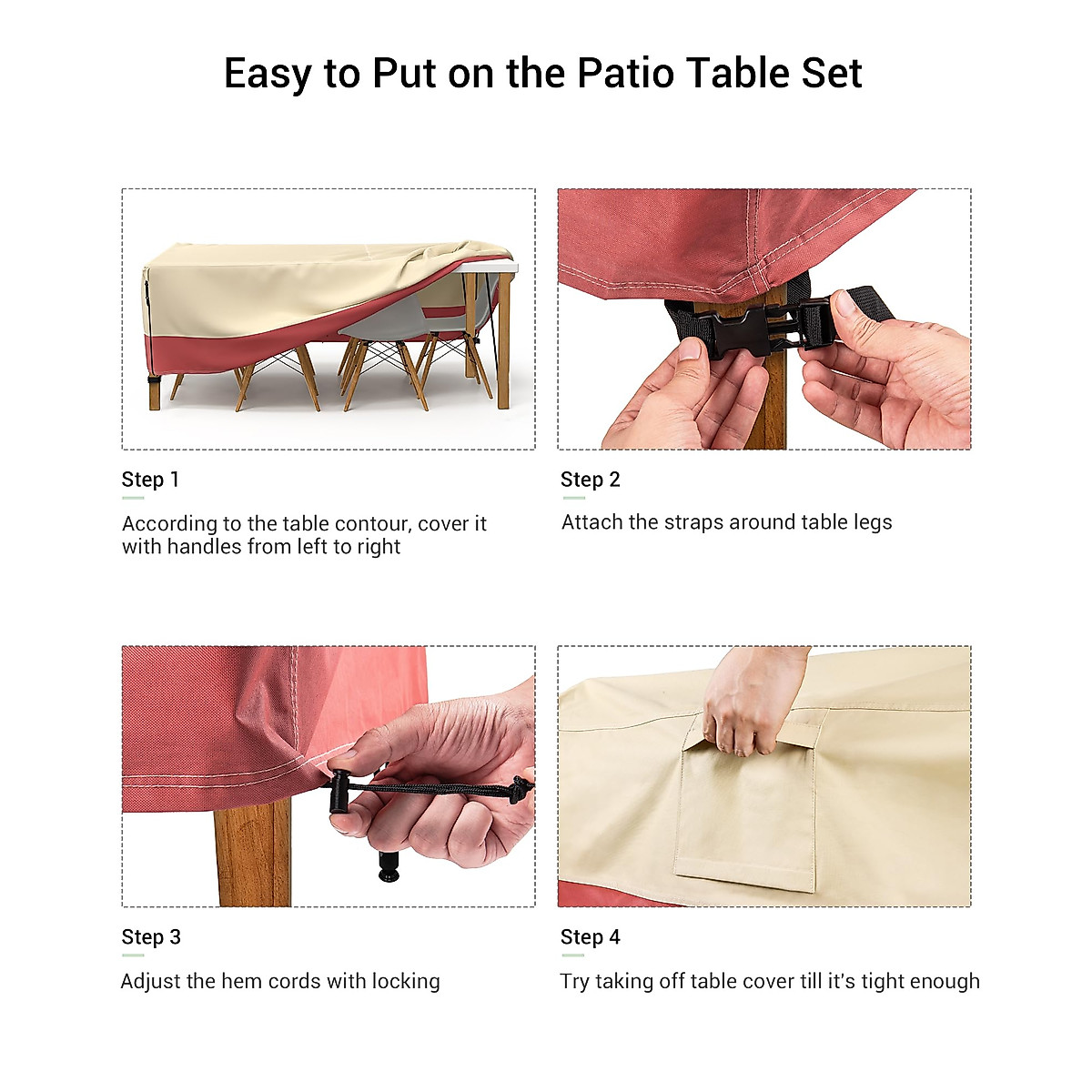 Easy to Put on the Patio Table Set

Step 1

According to the table contour, cover it with handles from left to right

Step 2

Attach the straps around table legs

Step 3

Adjust the hem cords with locking

Step 4

Try taking off table cover till it's tight enough