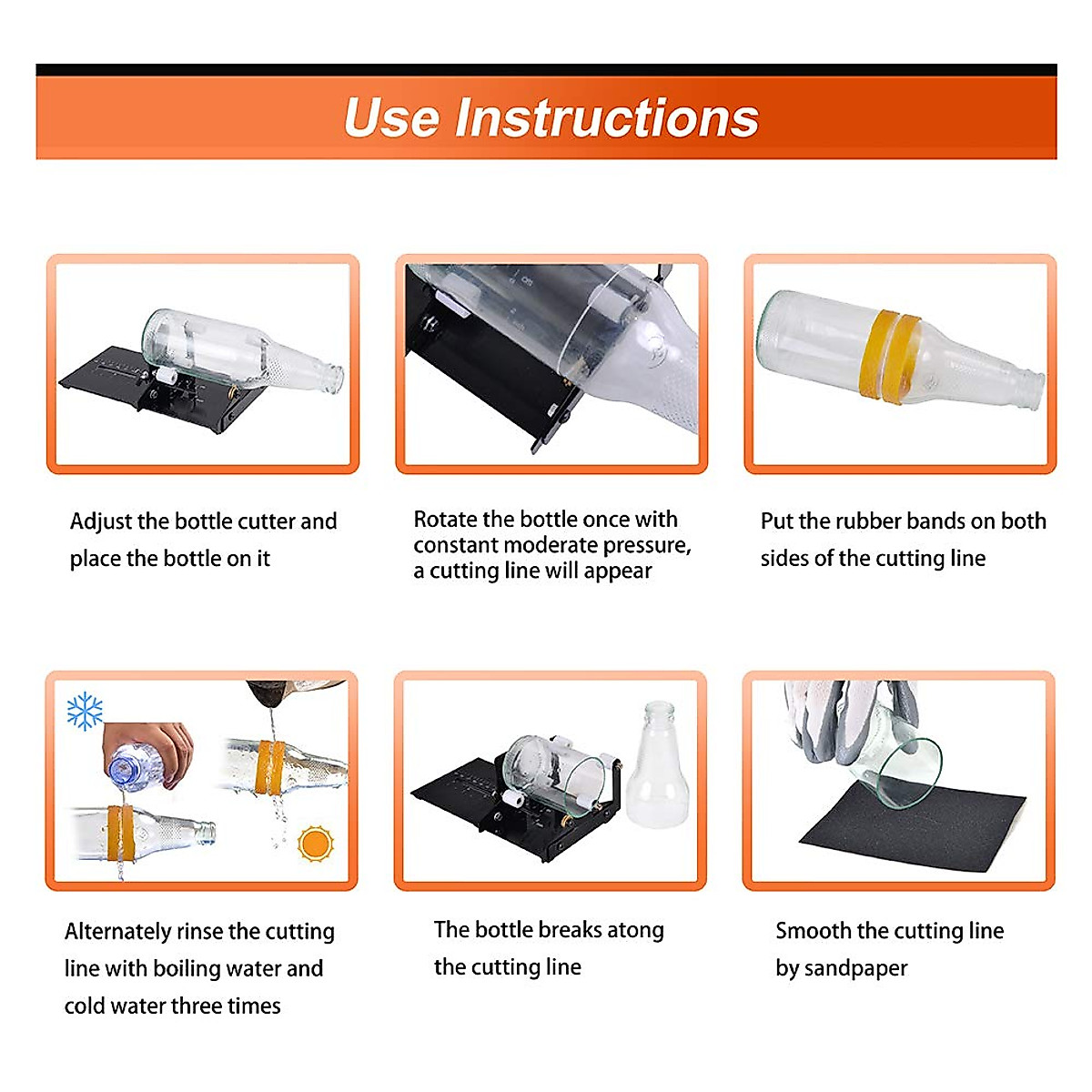 Use Instructions

Adjust the bottle cutter and place the bottle on it

Rotate the bottle once with constant moderate pressure, a cutting line will appear

Put the rubber bands on both sides of the cutting line

Alternately rinse the cutting line with boiling water and cold water three times

The bottle breaks atong the cutting line

Smooth the cutting line by sandpaper