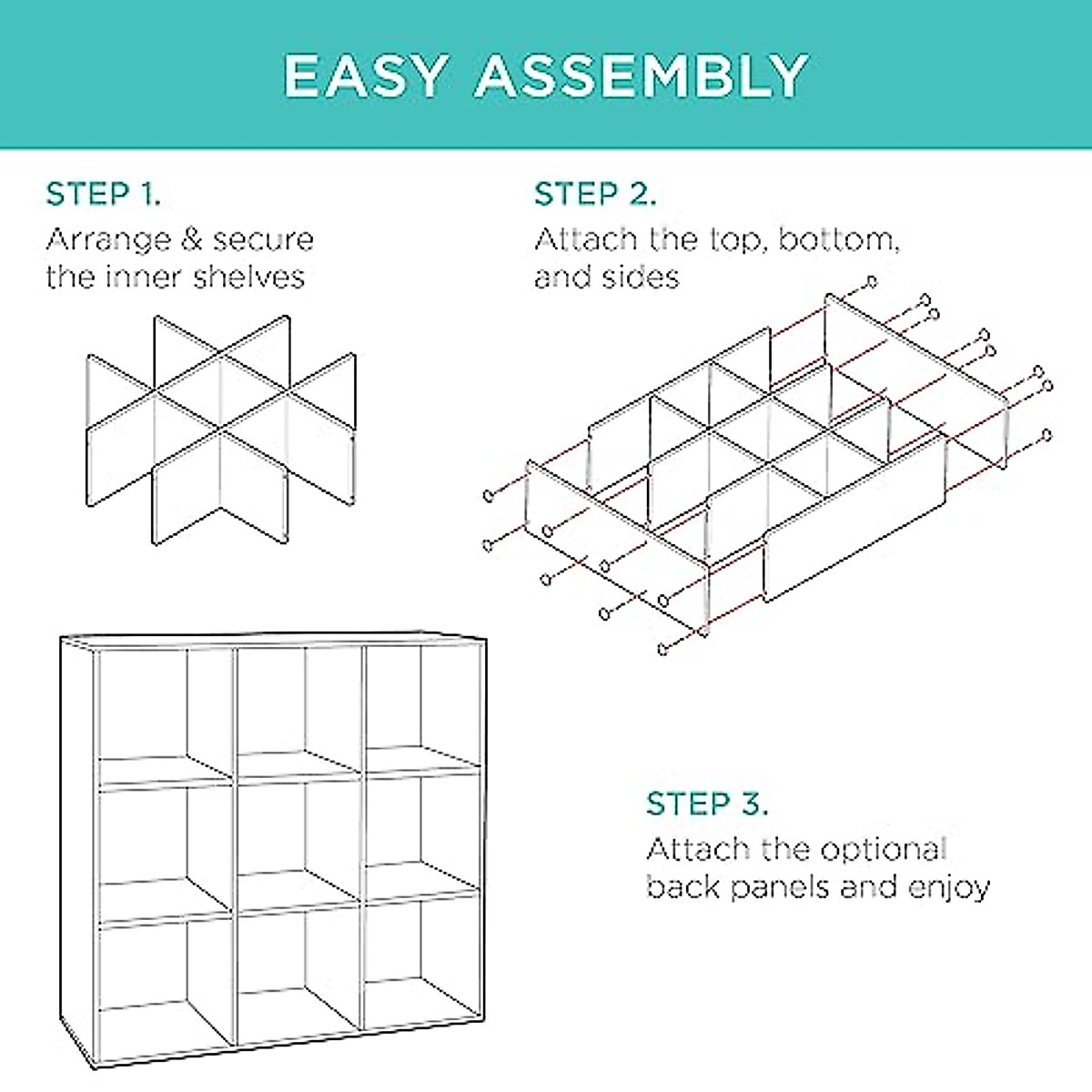 EASY ASSEMBLY

STEP 1.
Arrange & secure the inner shelves

STEP 2.
Attach the top, bottom, and sides

STEP 3.
Attach the optional back panels and enjoy