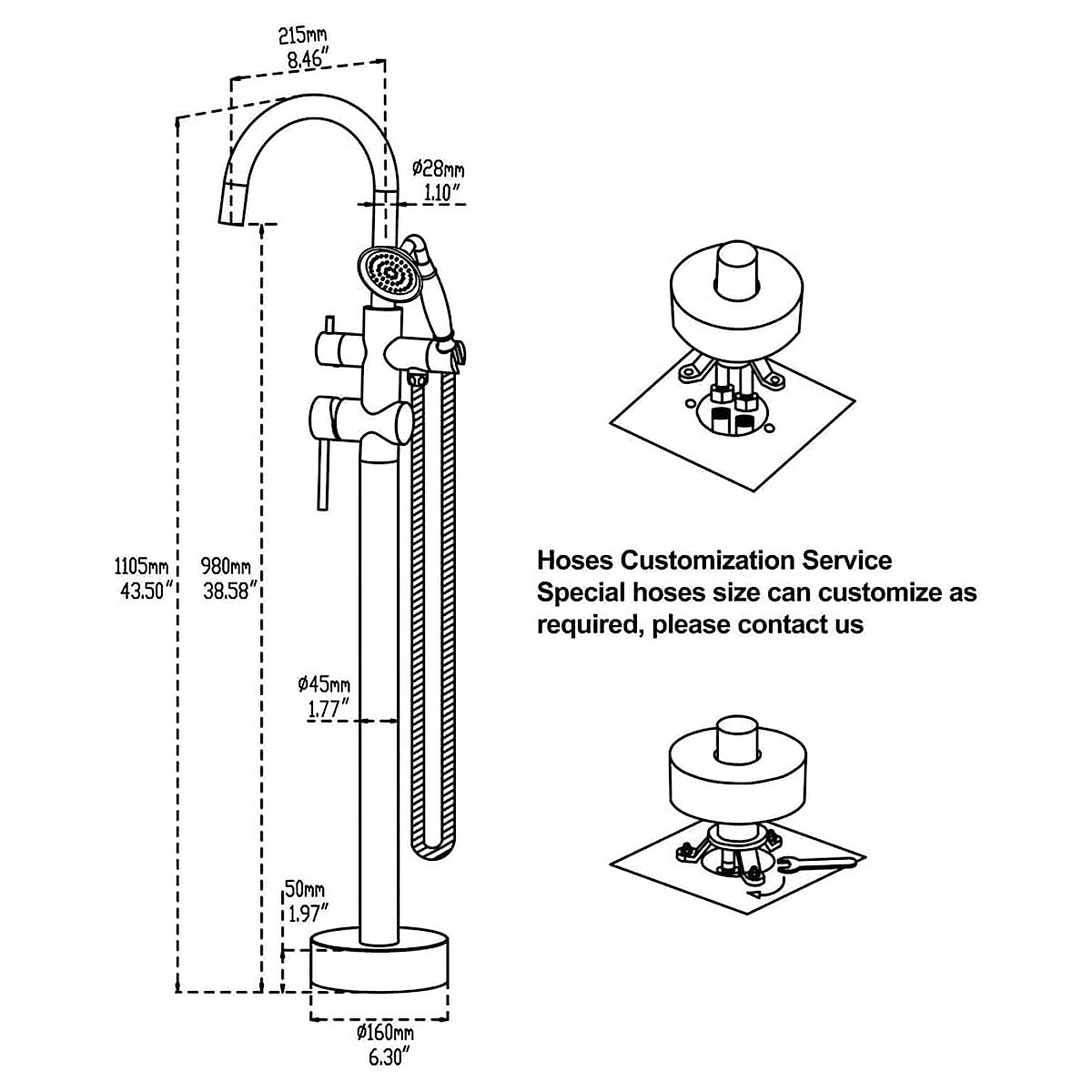 215mm
8.46″

ø28mm
1.10″

1105mm
43.50″

980mm
38.58″

ø45mm
1.77″

50mm
1.97″

ø160mm
6.30″

Hoses Customization Service
Special hoses size can customize as required, please contact us