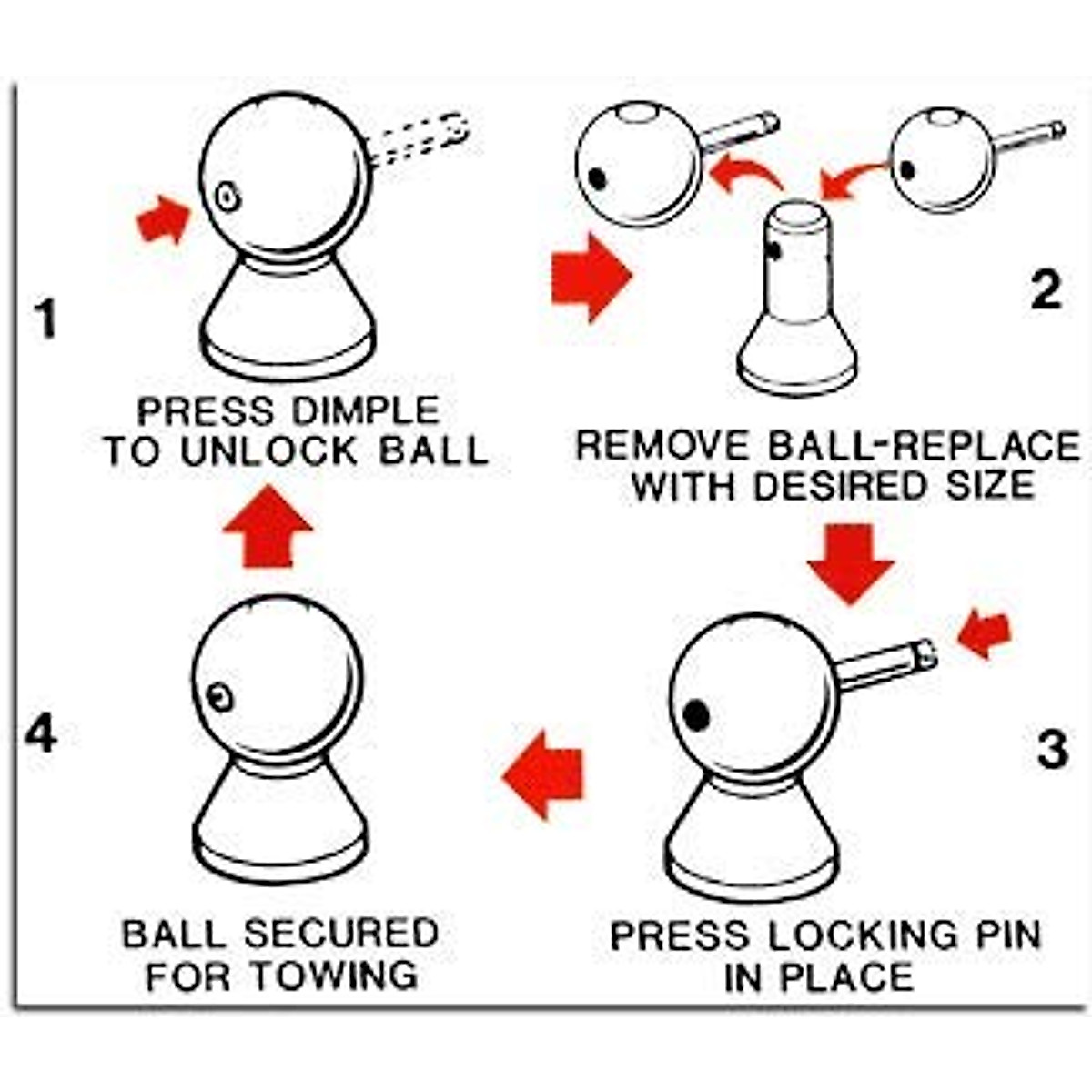 1

PRESS DIMPLE TO UNLOCK BALL

2

REMOVE BALL-REPLACE WITH DESIRED SIZE

3

PRESS LOCKING PIN IN PLACE

4

BALL SECURED FOR TOWING