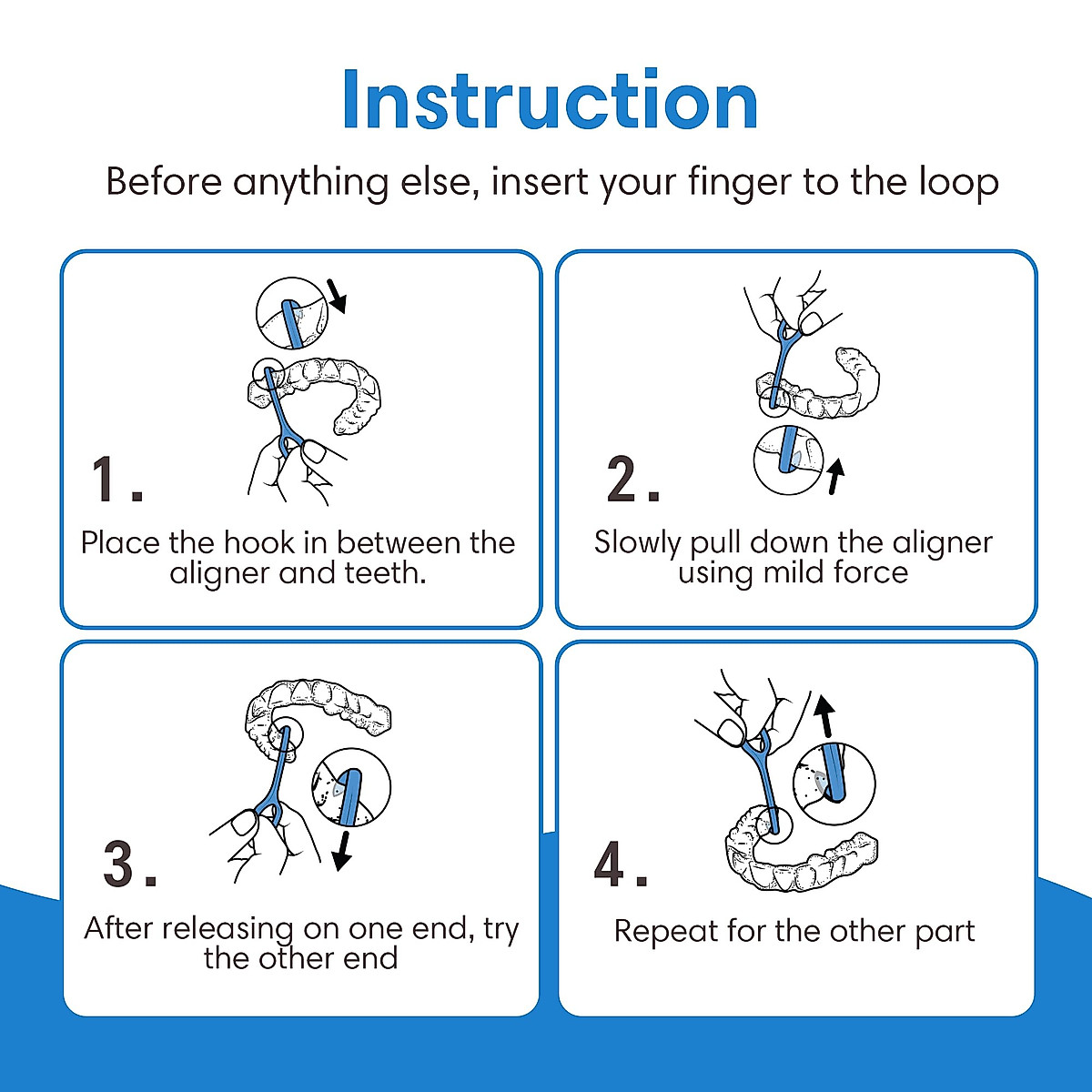 Instruction

Before anything else, insert your finger to the loop

1.

Place the hook in between the aligner and teeth.

2.

Slowly pull down the aligner using mild force

3.

After releasing on one end, try the other end

4.

Repeat for the other part