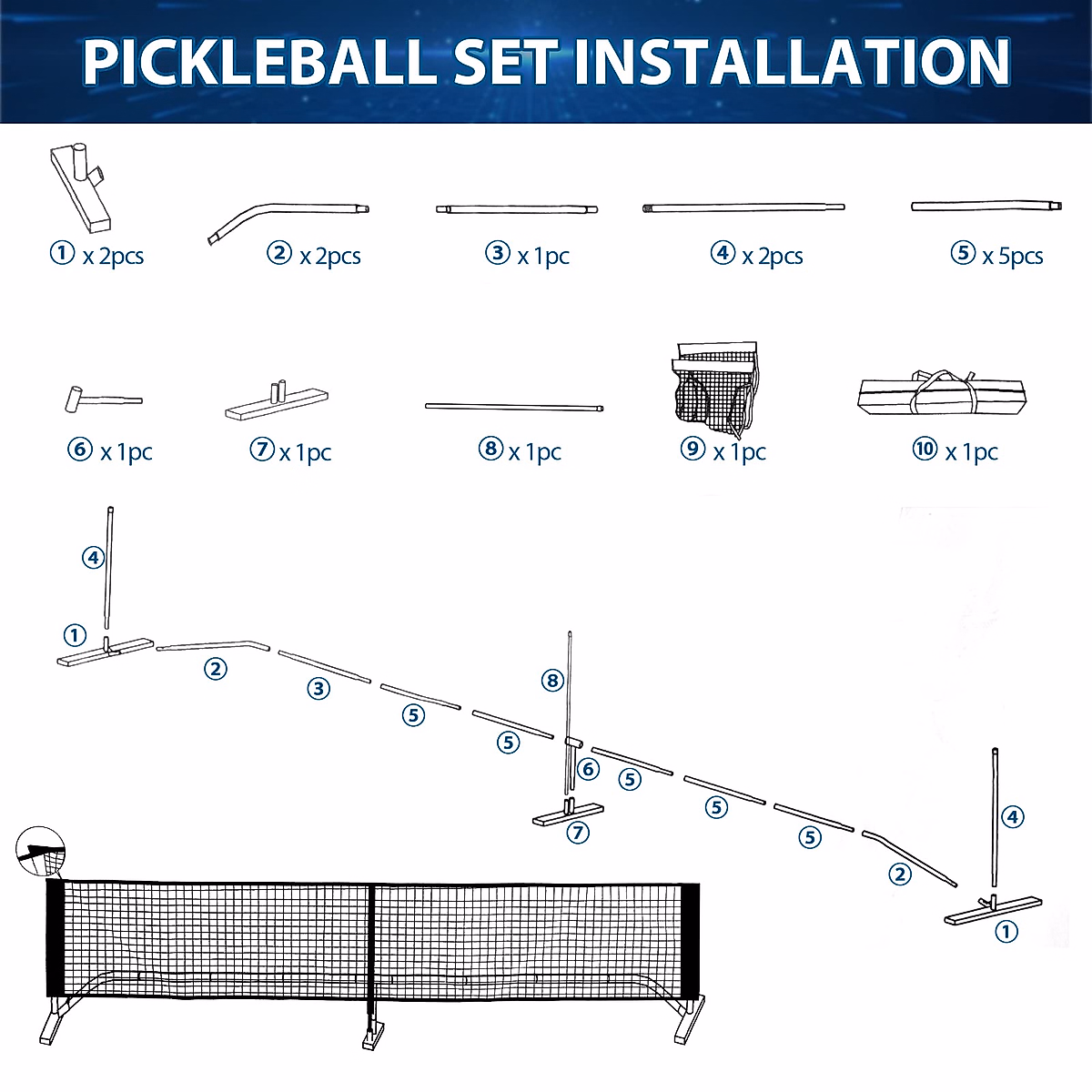 PICKLEBALL SET INSTALLATION

① x 2pcs
② x 2pcs
③ x 1pc
④ x 2pcs
⑤ x 5pcs

⑥ x 1pc
⑦ x 1pc
⑧ x 1pc
⑨ x 1pc
⑩ x 1pc

④
①
②
③
⑤
⑤
⑧
⑥
⑦
⑤
⑤
⑤
②
④
①