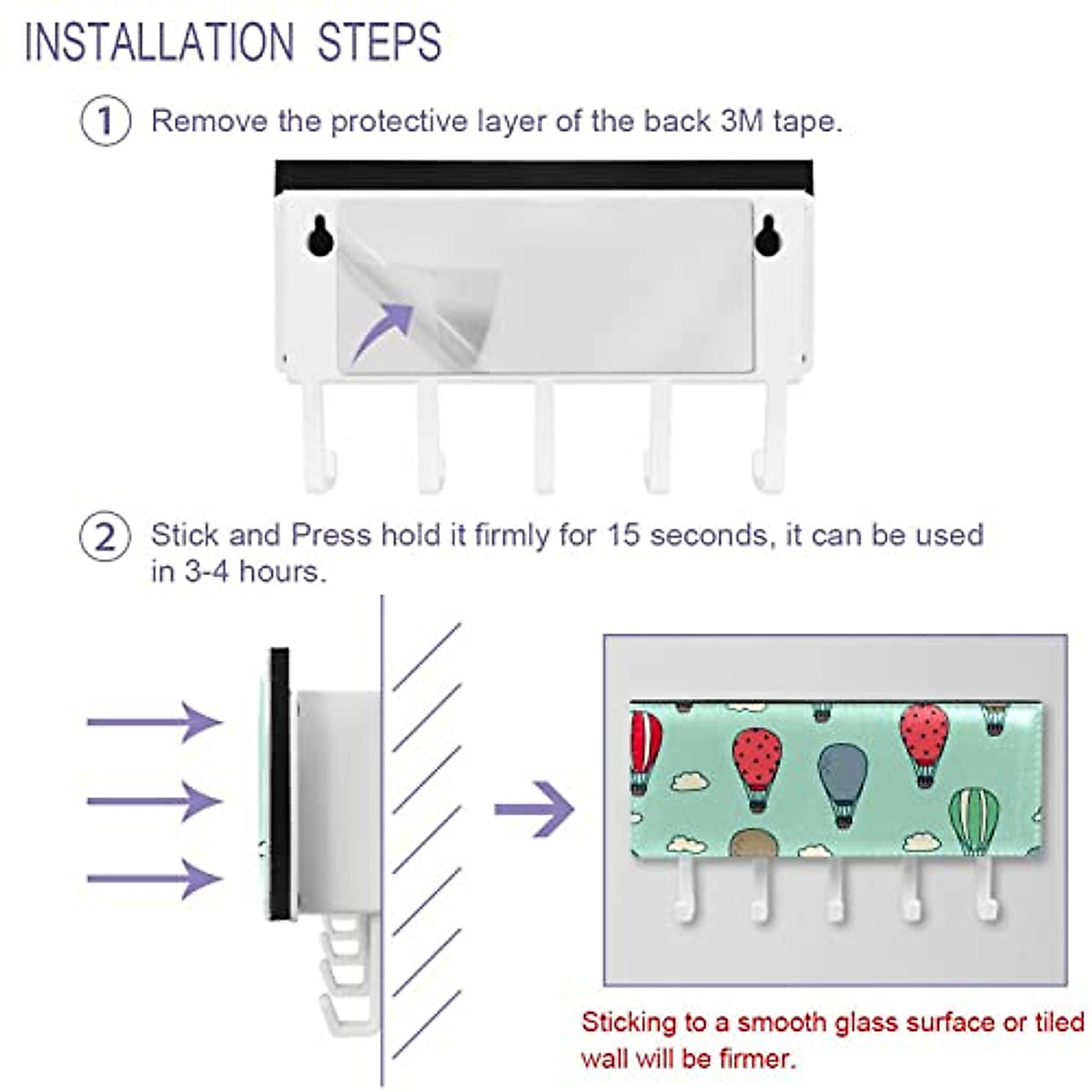 INSTALLATION STEPS

① Remove the protective layer of the back 3M tape.

② Stick and Press hold it firmly for 15 seconds, it can be used in 3-4 hours.

Sticking to a smooth glass surface or tiled wall will be firmer.