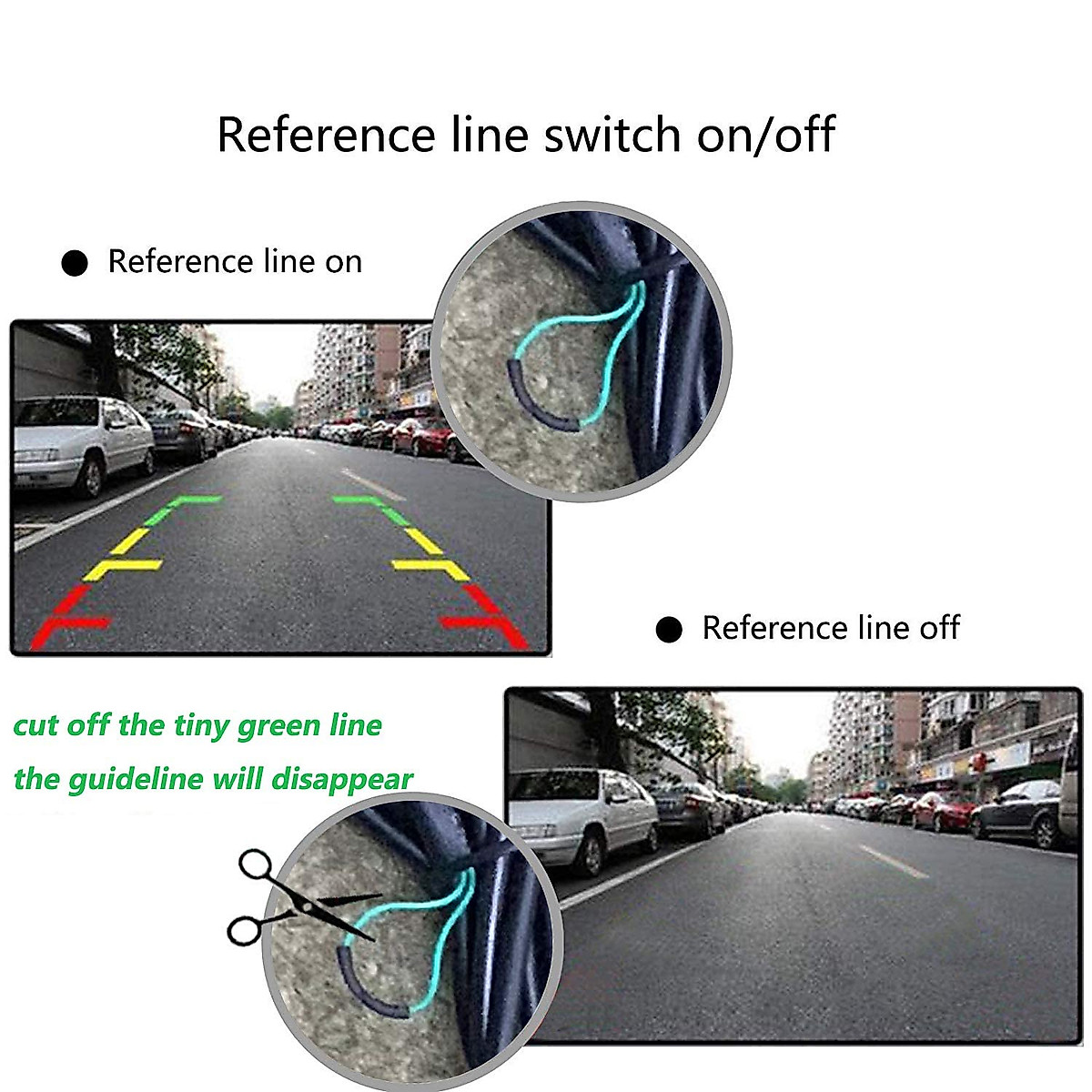 Reference line switch on/off

● Reference line on

● Reference line off

cut off the tiny green line
the guideline will disappear