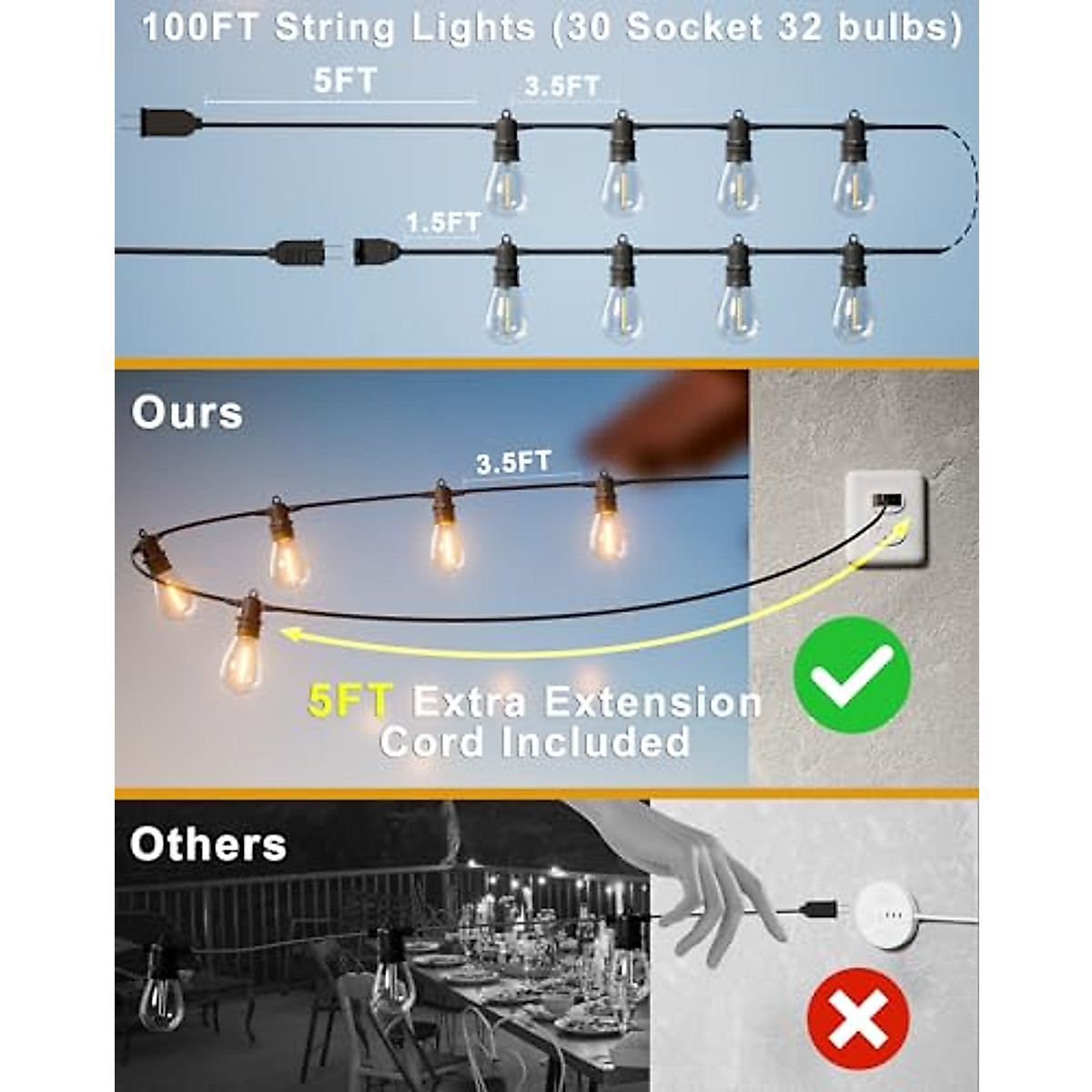 100FT String Lights (30 Socket 32 bulbs)

5FT

3.5FT

1.5FT

Ours

3.5FT

5FT Extra Extension Cord Included

Others