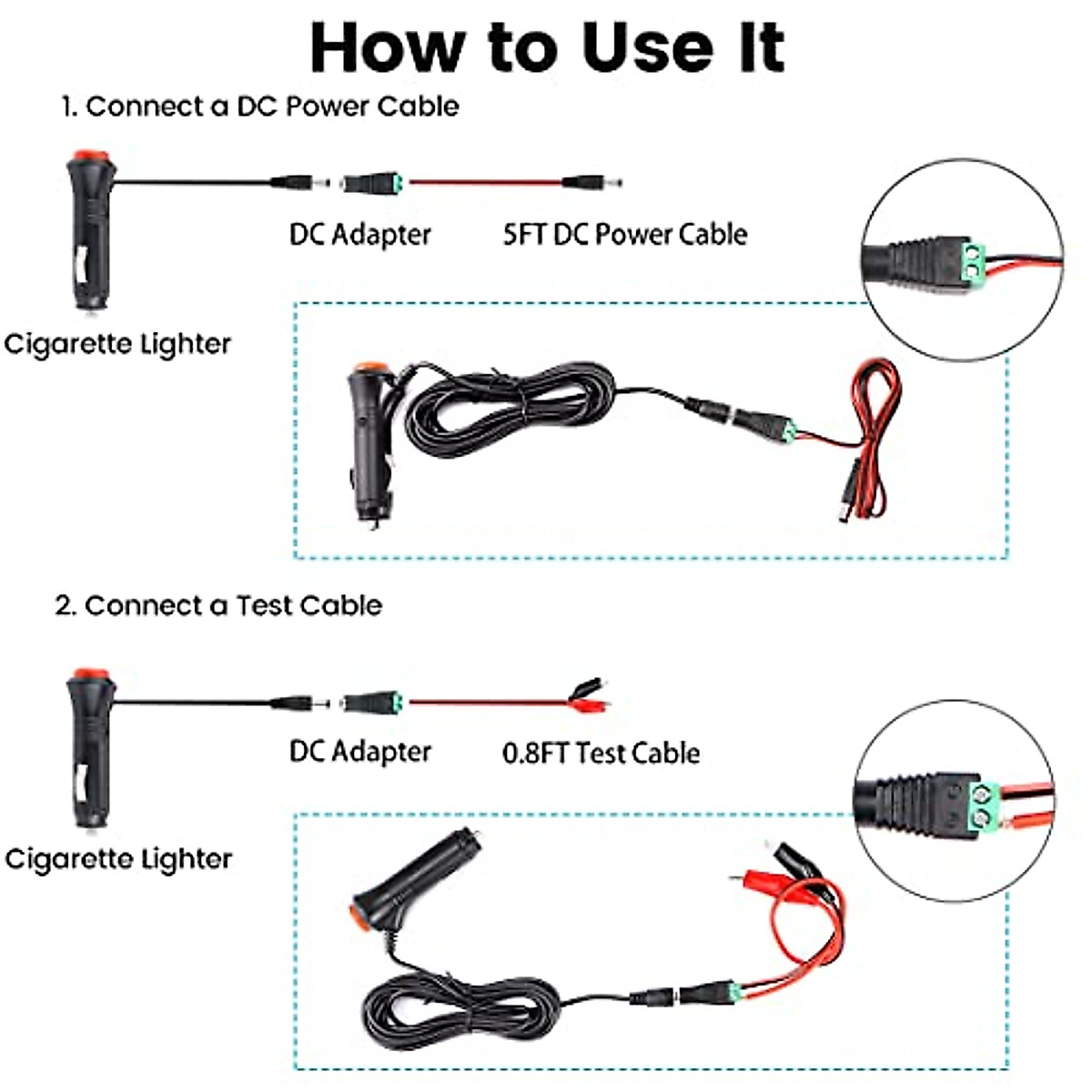 How to Use It

1. Connect a DC Power Cable

DC Adapter

5FT DC Power Cable

Cigarette Lighter

2. Connect a Test Cable

DC Adapter

0.8FT Test Cable

Cigarette Lighter