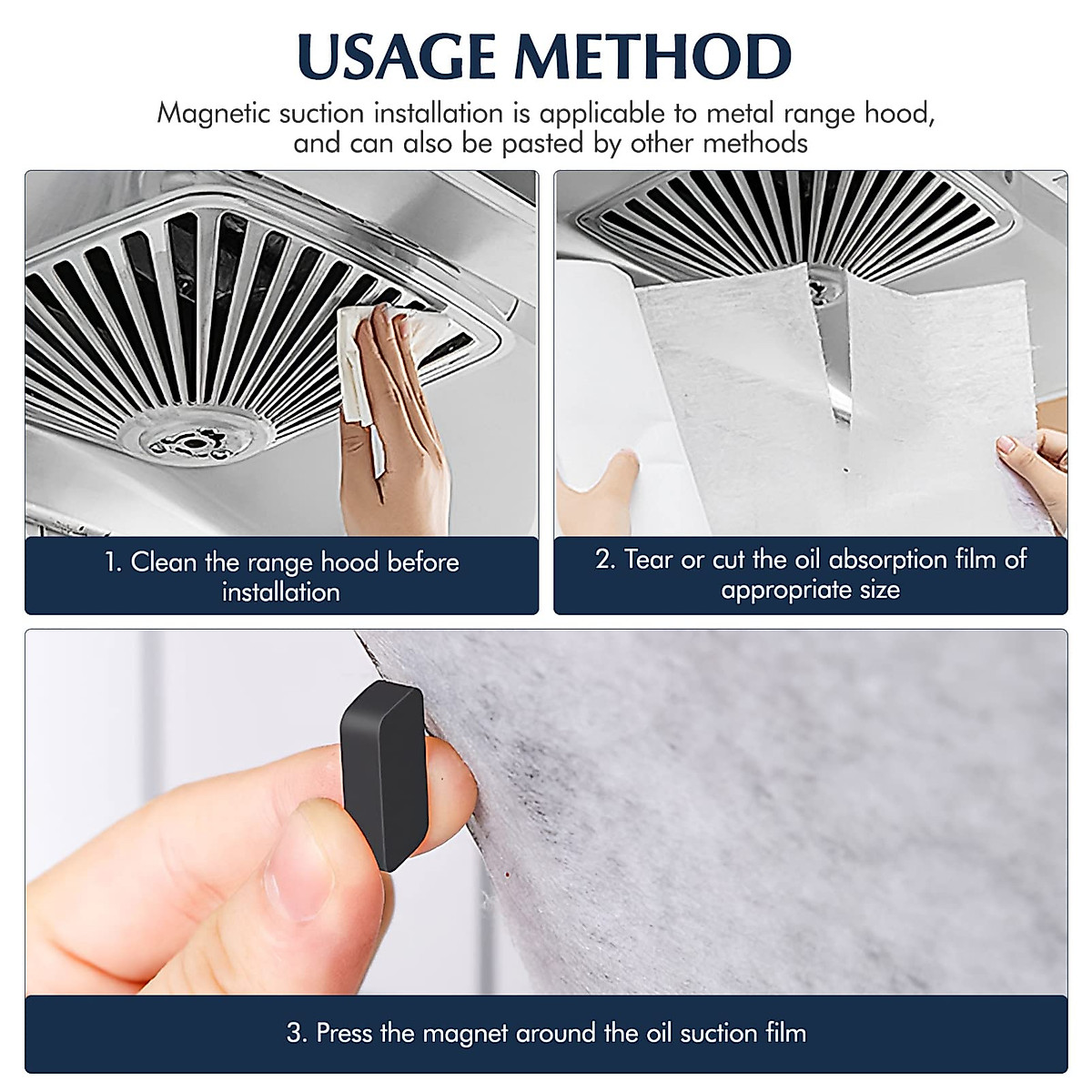 USAGE METHOD

Magnetic suction installation is applicable to metal range hood, and can also be pasted by other methods

1. Clean the range hood before installation

2. Tear or cut the oil absorption film of appropriate size

3. Press the magnet around the oil suction film