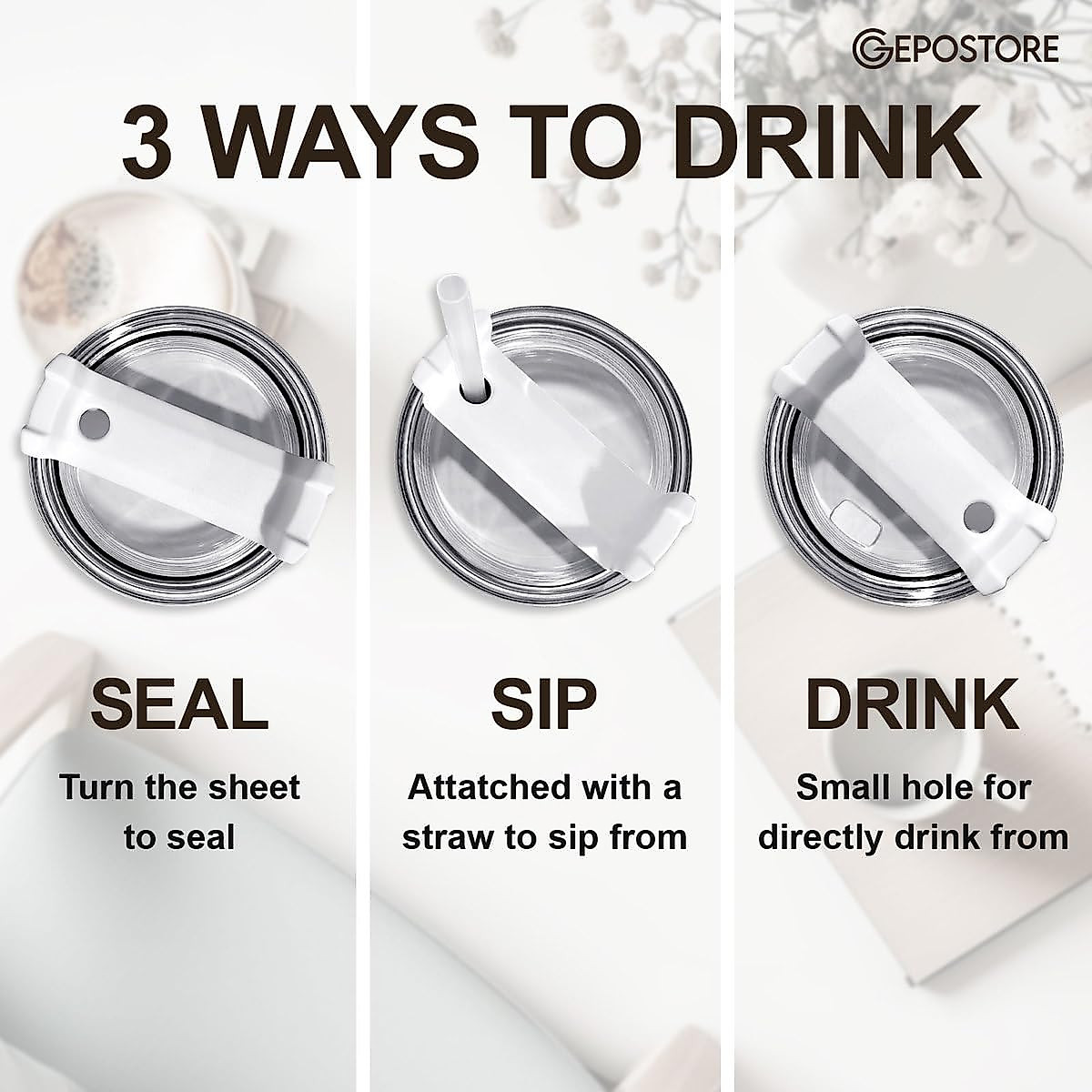 GEPOSTORE

3 WAYS TO DRINK

SEAL

Turn the sheet to seal

SIP

Attatched with a straw to sip from

DRINK

Small hole for directly drink from