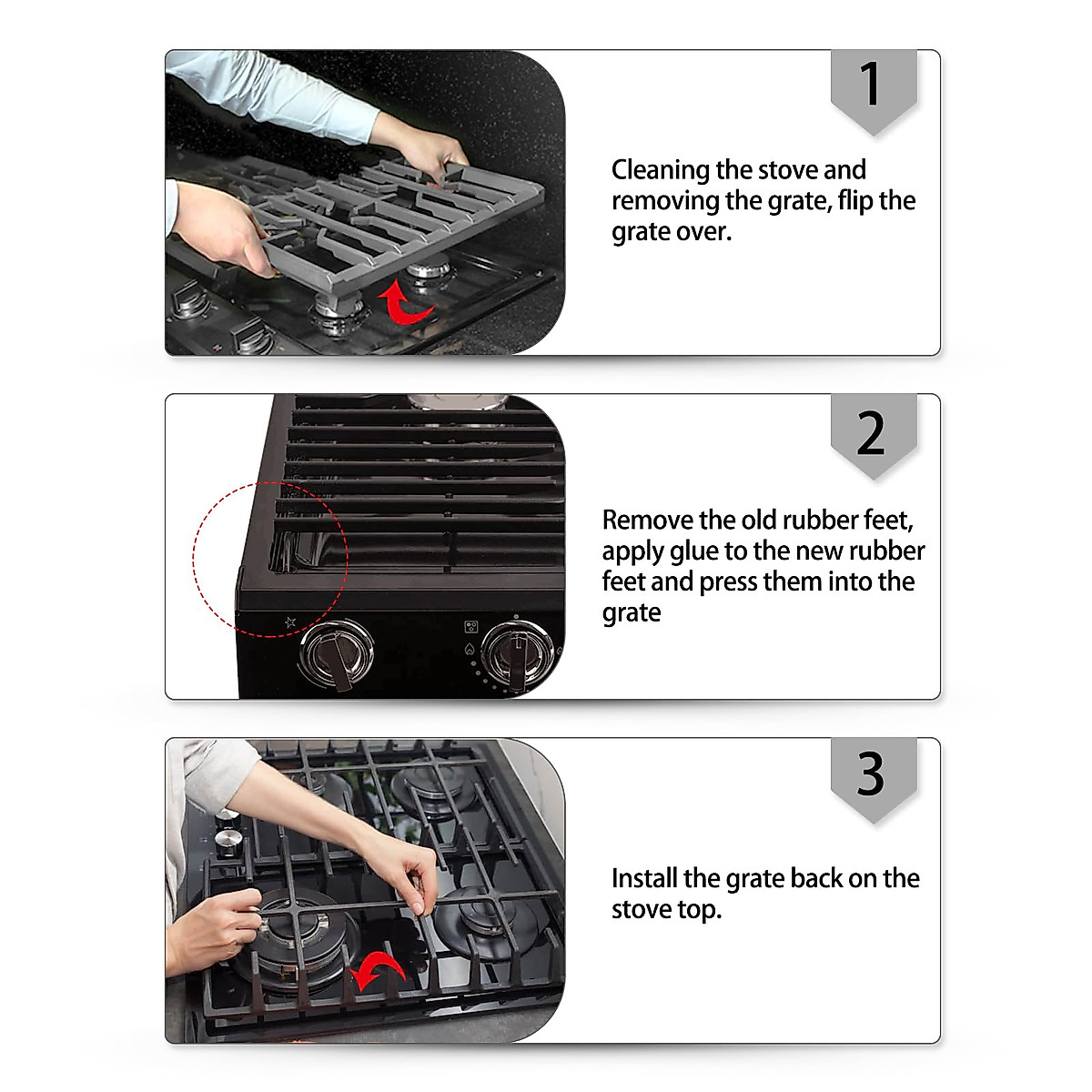 1

Cleaning the stove and removing the grate, flip the grate over.

2

Remove the old rubber feet, apply glue to the new rubber feet and press them into the grate

3

Install the grate back on the stove top.