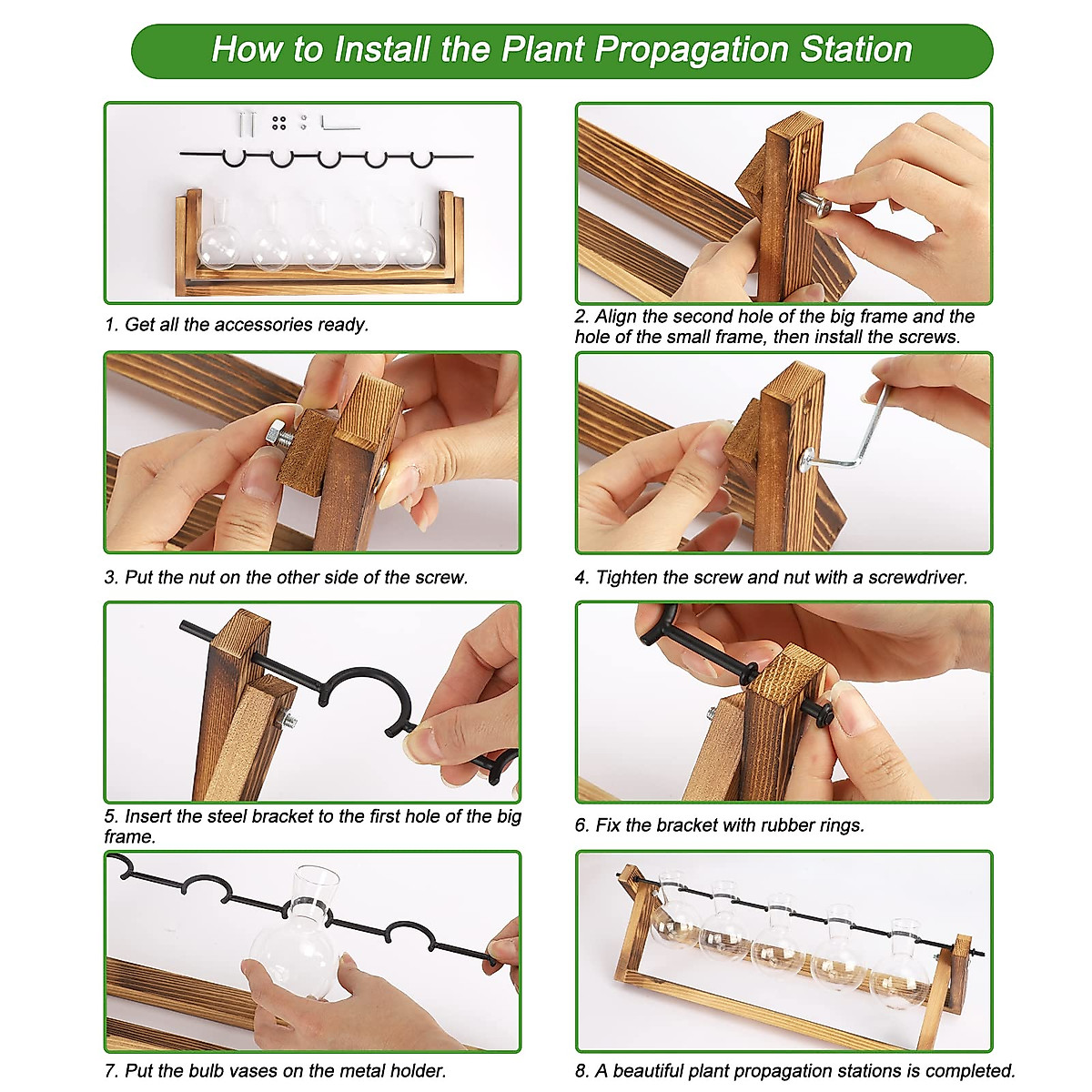 How to Install the Plant Propagation Station

1. Get all the accessories ready.

2. Align the second hole of the big frame and the hole of the small frame, then install the screws.

3. Put the nut on the other side of the screw.

4. Tighten the screw and nut with a screwdriver.

5. Insert the steel bracket to the first hole of the big frame.

6. Fix the bracket with rubber rings.

7. Put the bulb vases on the metal holder.

8. A beautiful plant propagation stations is completed.