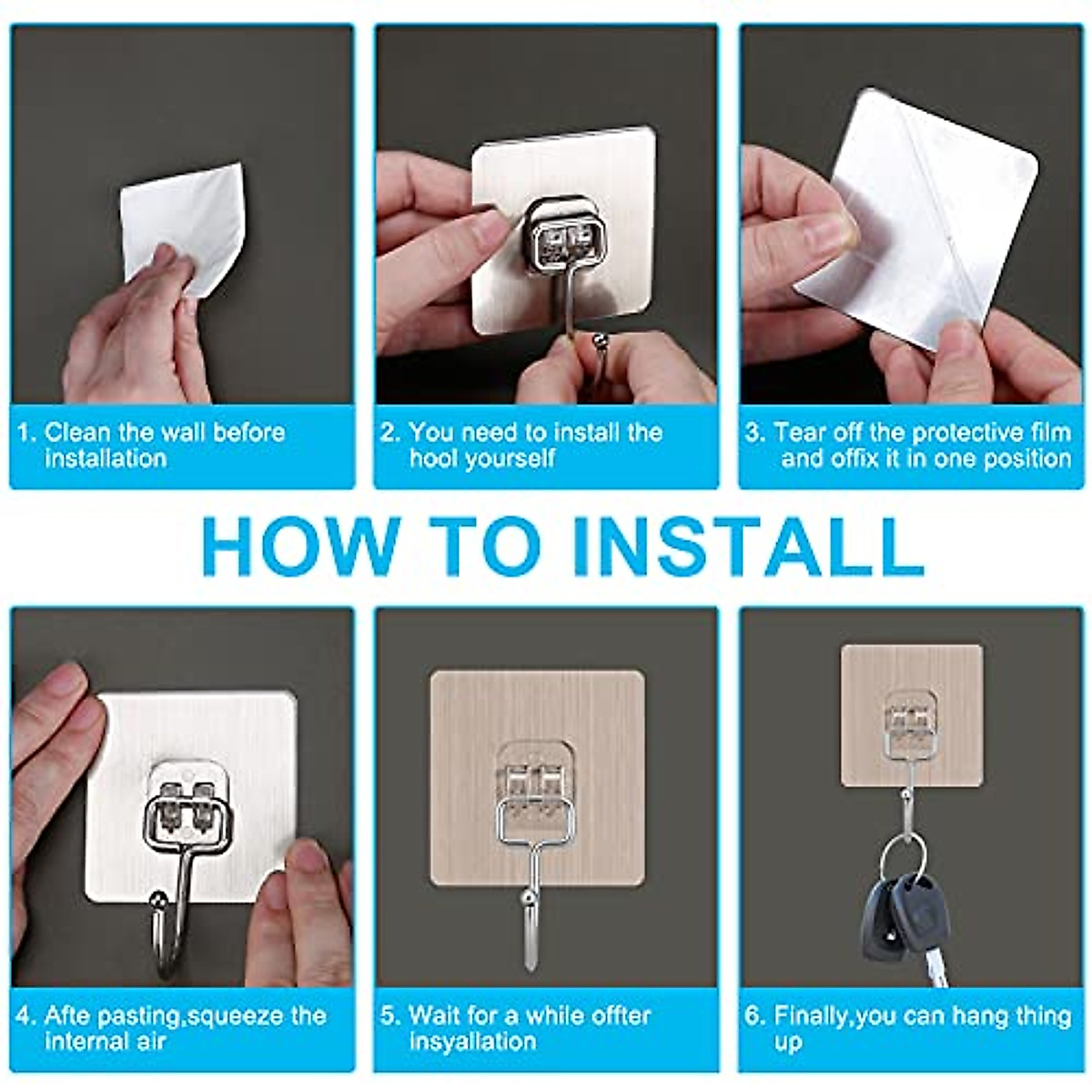 1. Clean the wall before installation

2. You need to install the hool yourself

3. Tear off the protective film and offix it in one position

HOW TO INSTALL

4. Afte pasting,squeeze the internal air

5. Wait for a while offter insyallation

6. Finally,you can hang thing up