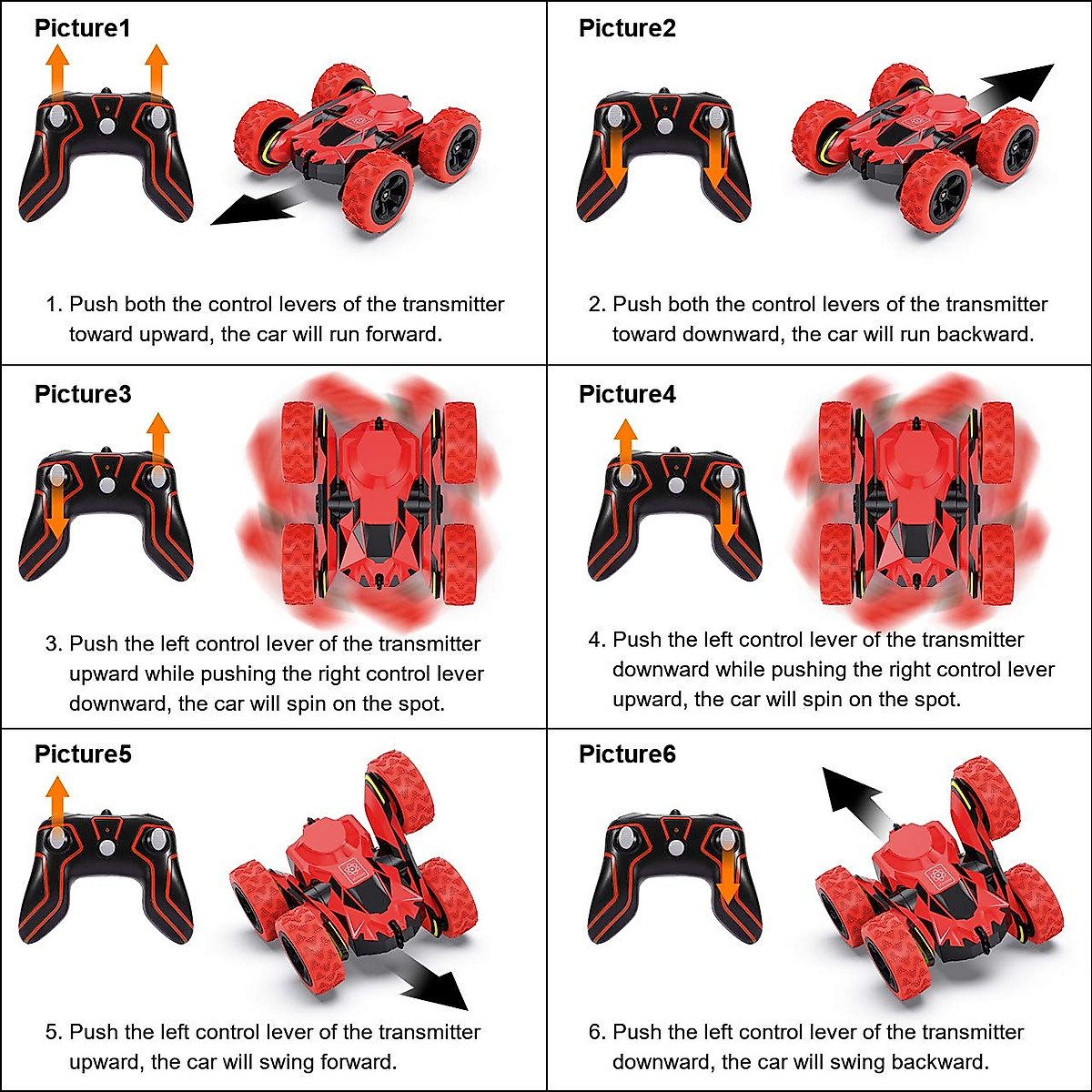 Picture1

1. Push both the control levers of the transmitter toward upward, the car will run forward.

Picture2

2. Push both the control levers of the transmitter toward downward, the car will run backward.

Picture3

3. Push the left control lever of the transmitter upward while pushing the right control lever downward, the car will spin on the spot.

Picture4

4. Push the left control lever of the transmitter downward while pushing the right control lever upward, the car will spin on the spot.

Picture5

5. Push the left control lever of the transmitter upward, the car will swing forward.

Picture6

6. Push the left control lever of the transmitter downward, the car will swing backward.