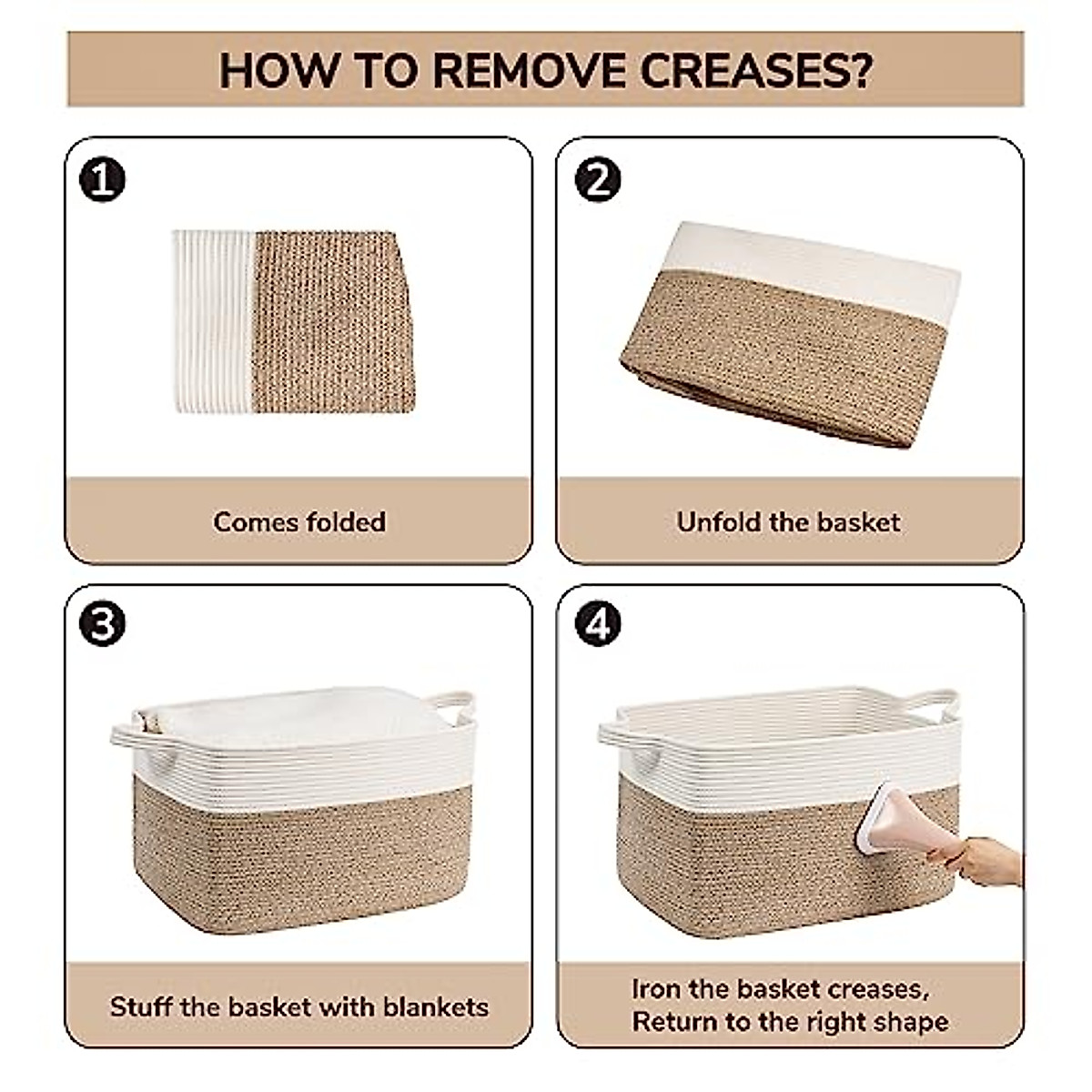 HOW TO REMOVE CREASES?

1

Comes folded

2

Unfold the basket

3

Stuff the basket with blankets

4

Iron the basket creases, Return to the right shape