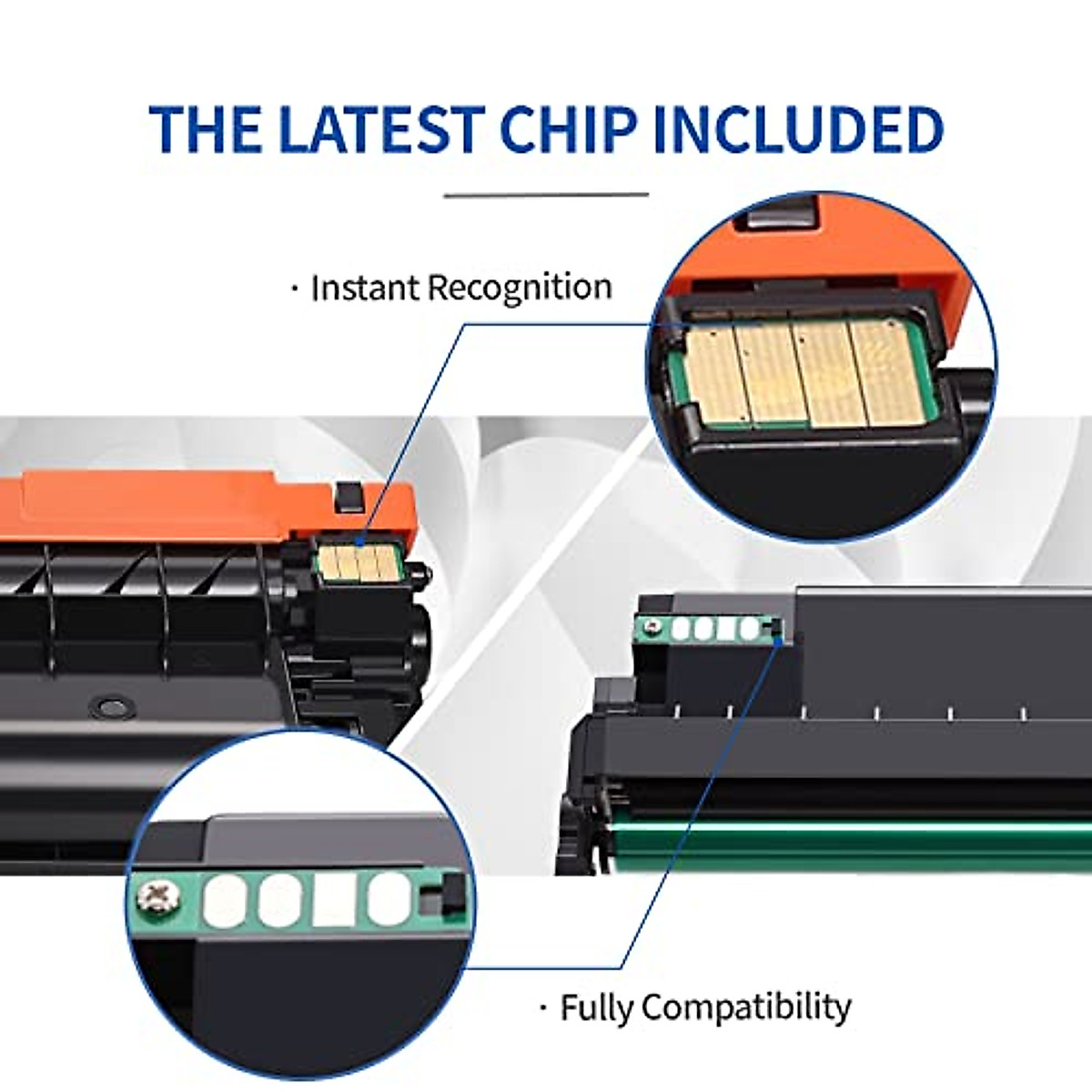 THE LATEST CHIP INCLUDED

· Instant Recognition

· Fully Compatibility