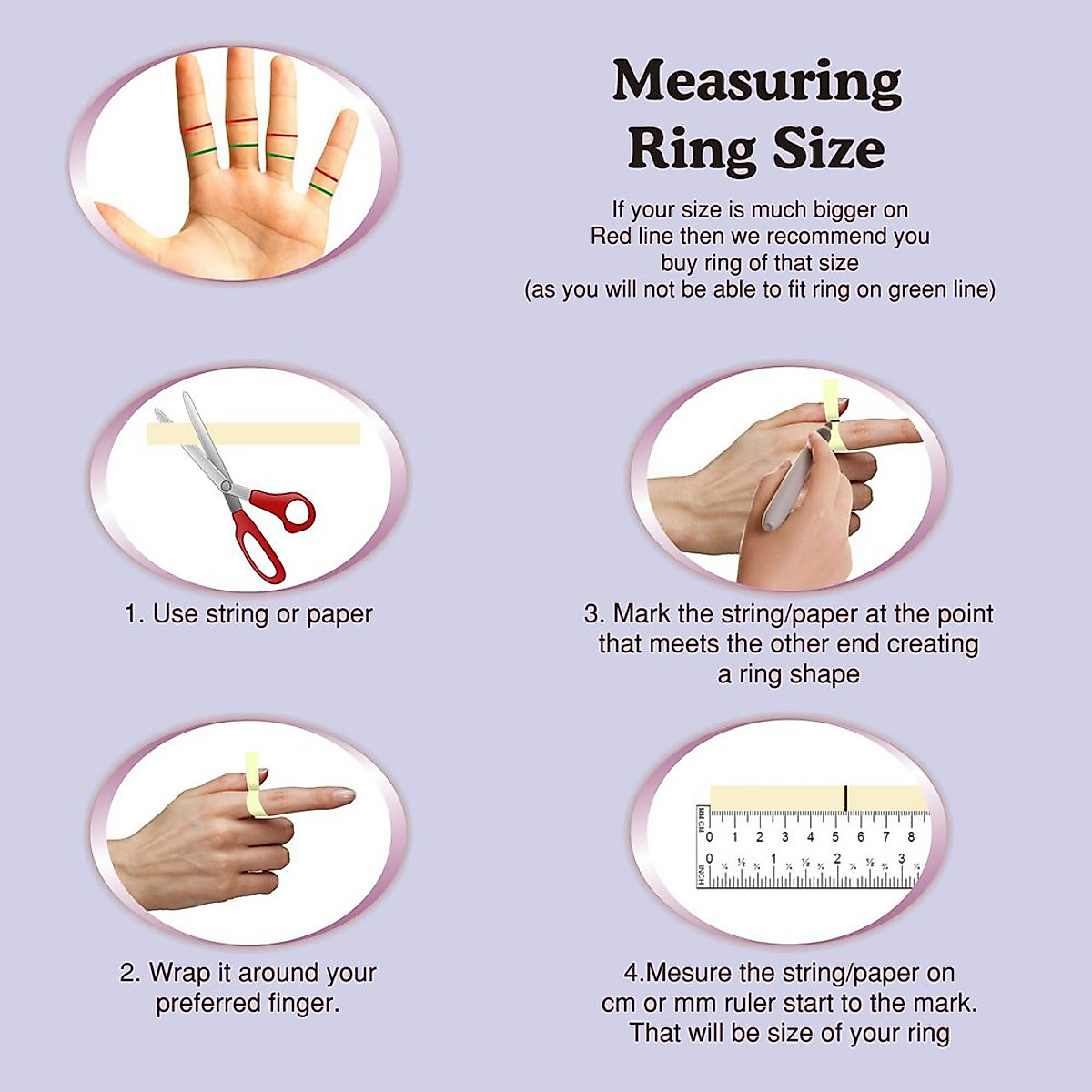 Measuring Ring Size

If your size is much bigger on Red line then we recommend you buy ring of that size (as you will not be able to fit ring on green line)

1. Use string or paper

3. Mark the string/paper at the point that meets the other end creating a ring shape

2. Wrap it around your preferred finger.

MM CM
0 1 2 3 4 5 6 7 8
INCH
0 ¼ ½ ¾ 1 ¼ ½ ¾ 2 ¼ ½ ¾ 3

4.Mesure the string/paper on cm or mm ruler start to the mark. That will be size of your ring