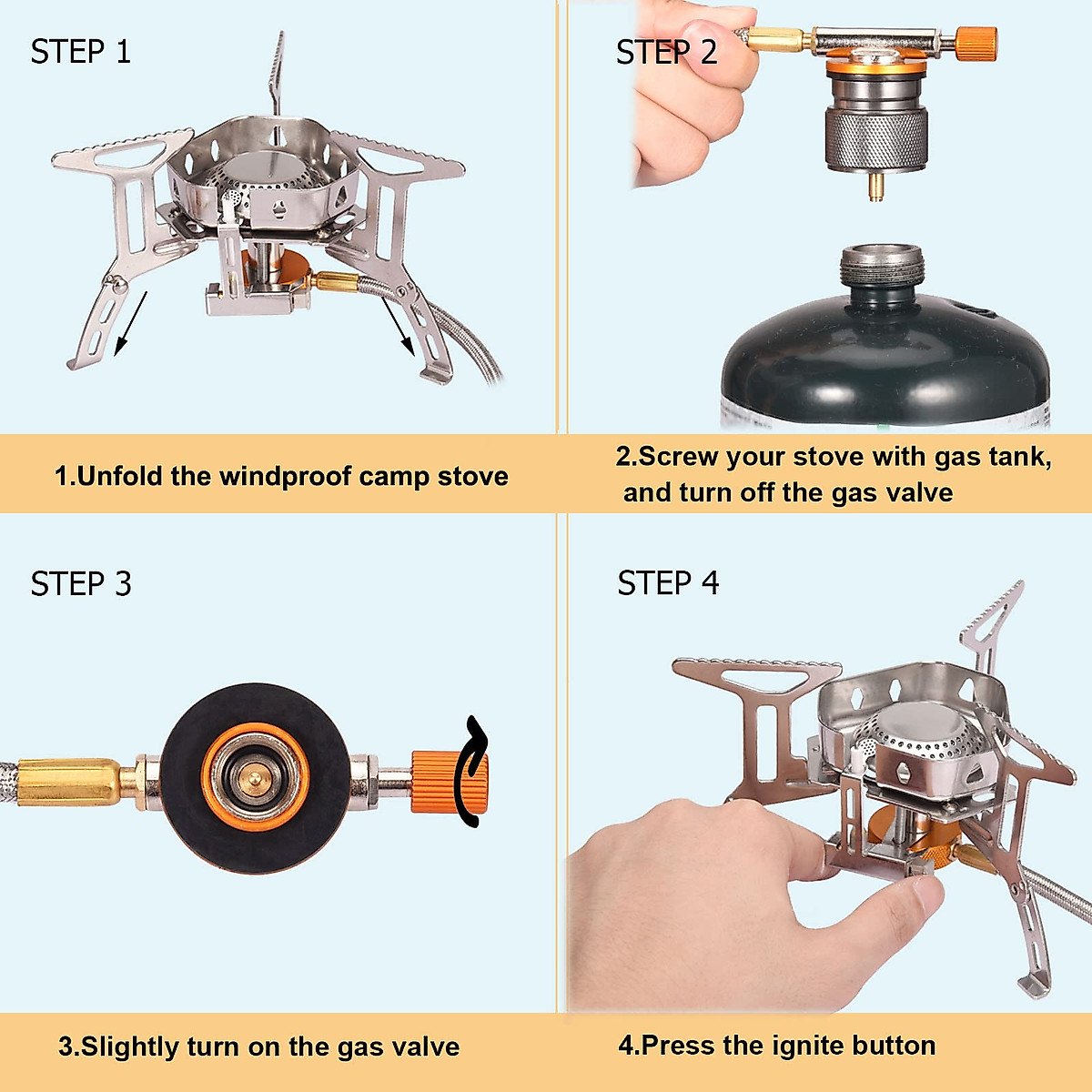 STEP 1

1.Unfold the windproof camp stove

STEP 2

2.Screw your stove with gas tank, and turn off the gas valve

STEP 3

3.Slightly turn on the gas valve

STEP 4

4.Press the ignite button