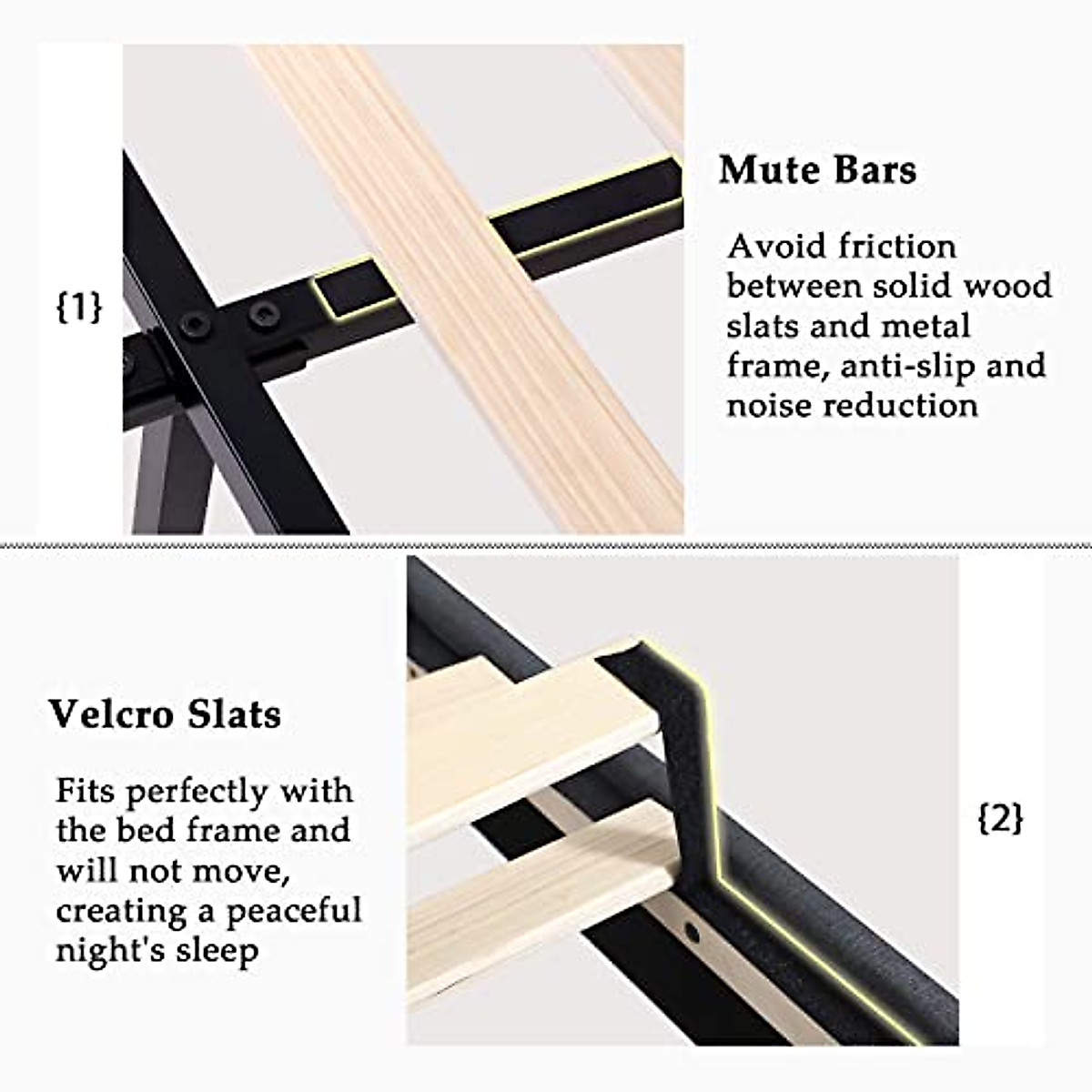 {1}

Mute Bars

Avoid friction between solid wood slats and metal frame, anti-slip and noise reduction

Velcro Slats

Fits perfectly with the bed frame and will not move, creating a peaceful night's sleep

{2}