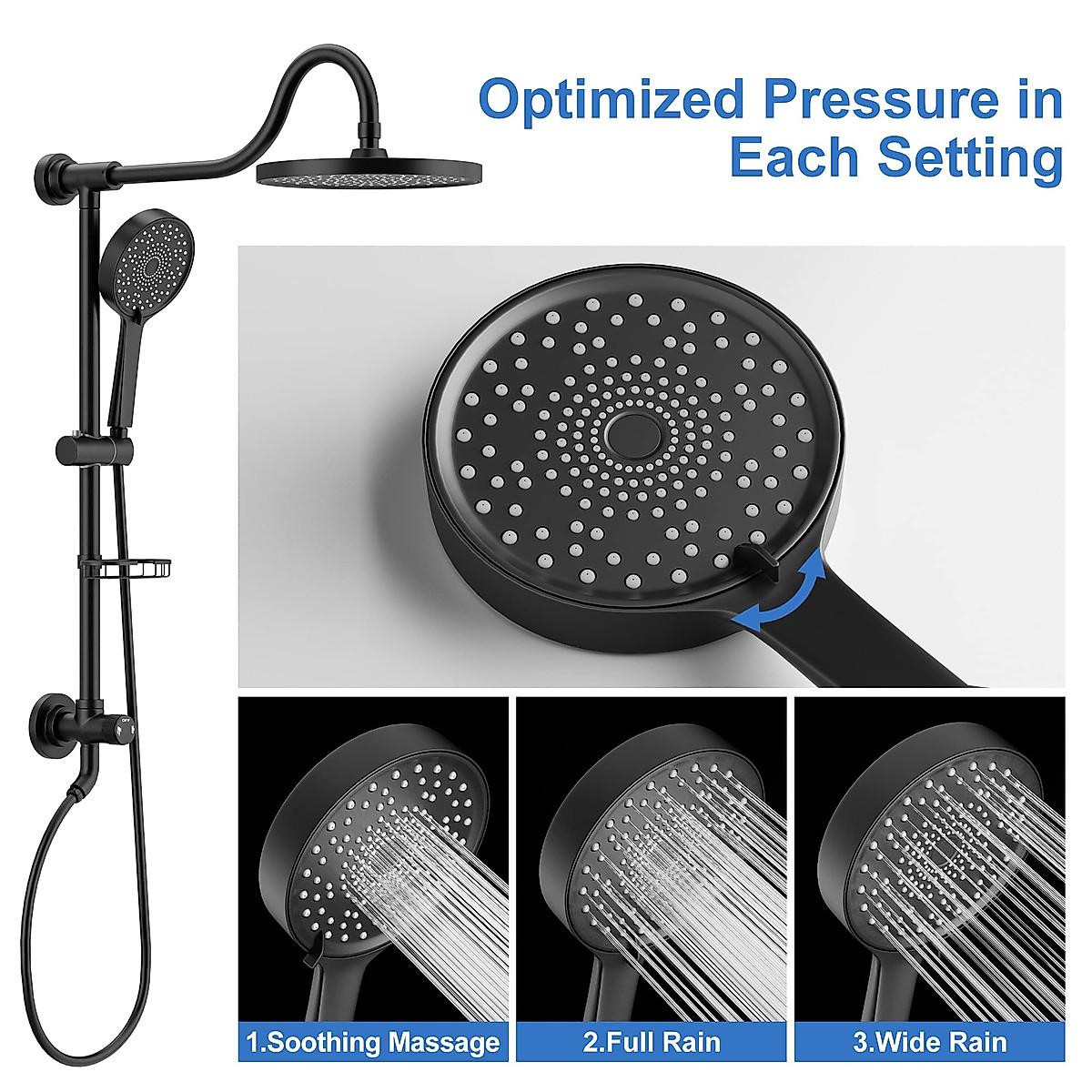 Optimized Pressure in Each Setting

1.Soothing Massage

2.Full Rain

3.Wide Rain