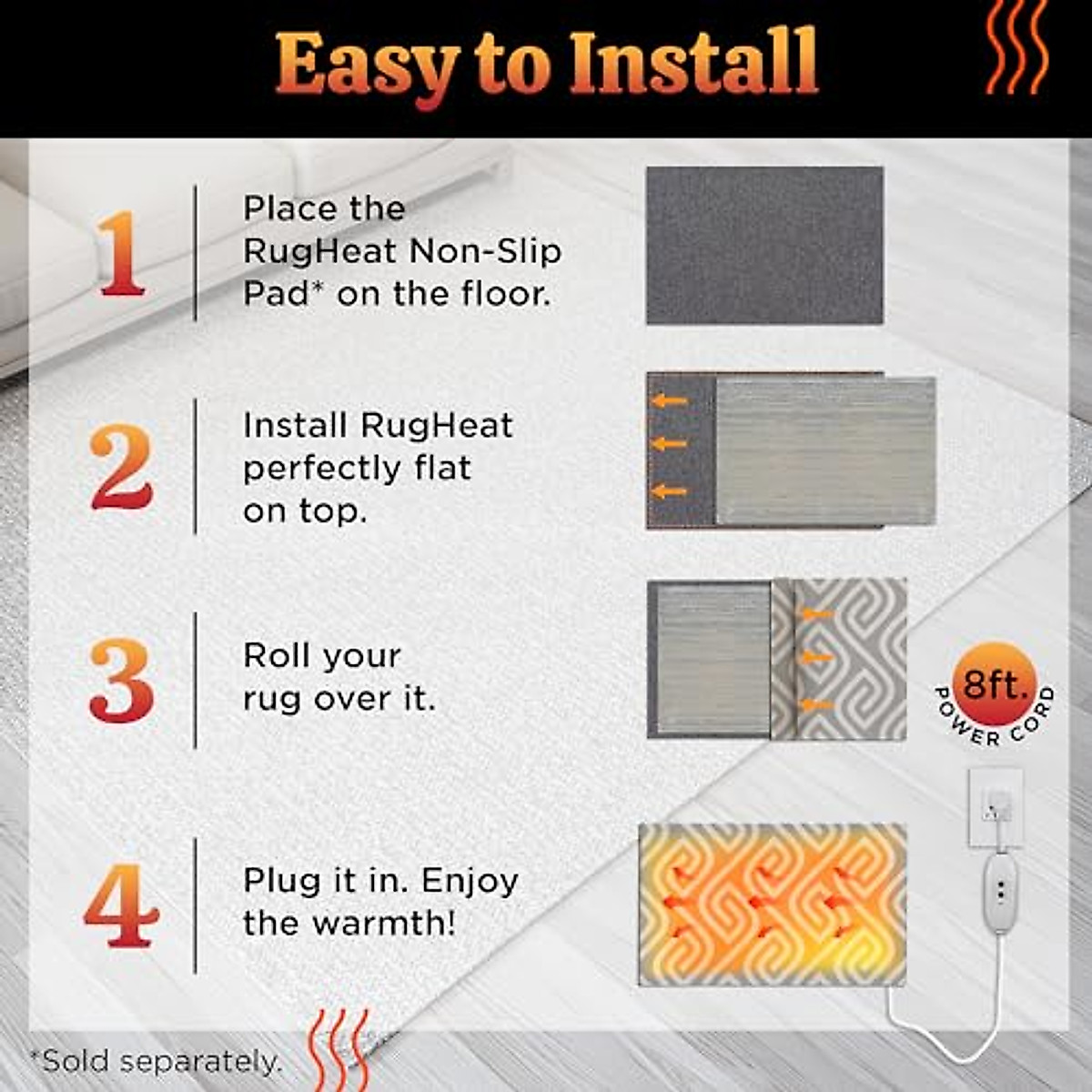 Easy to Install

1 Place the RugHeat Non-Slip Pad* on the floor.

2 Install RugHeat perfectly flat on top.

3 Roll your rug over it.

8ft. POWER CORD

4 Plug it in. Enjoy the warmth!

*Sold separately.