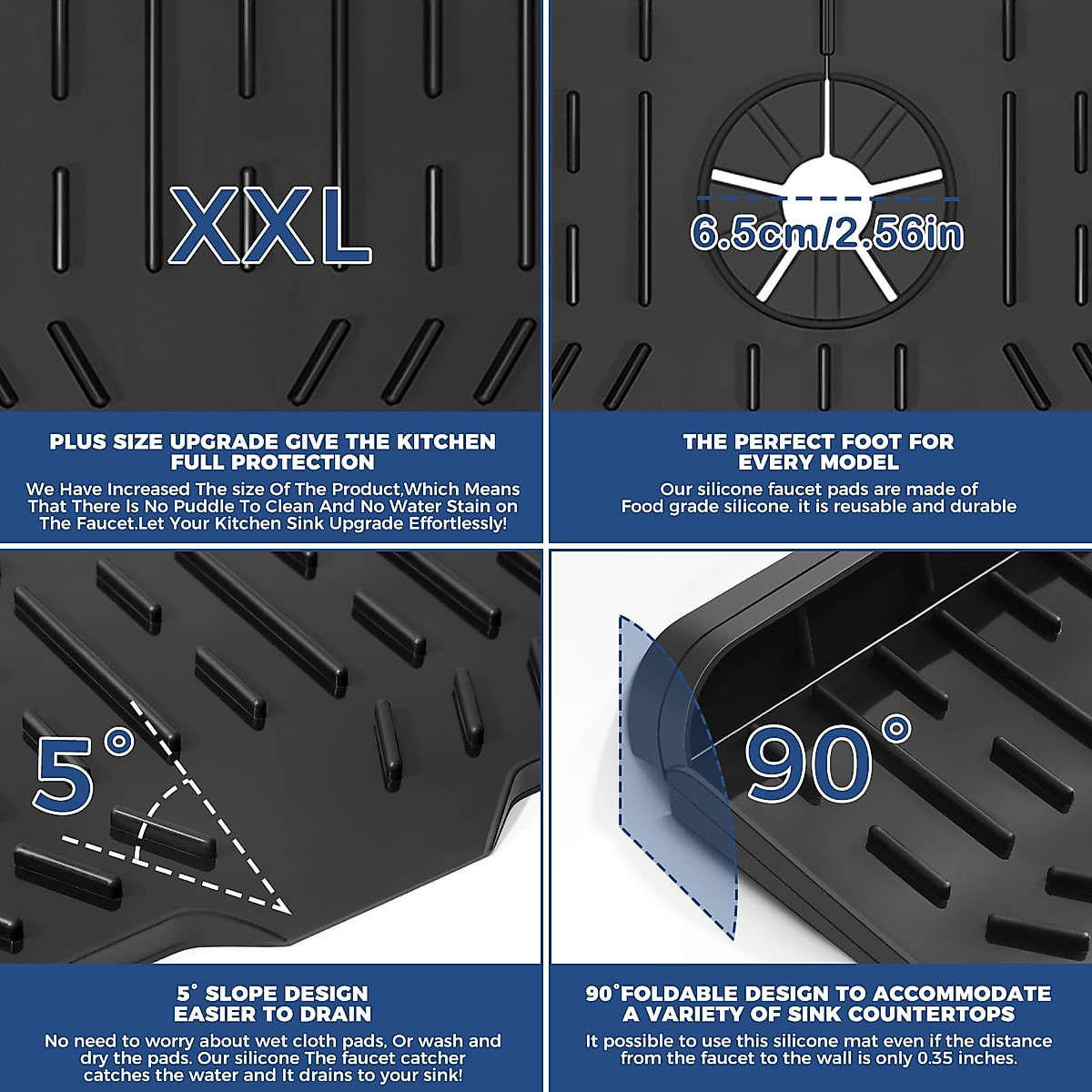 XXL

PLUS SIZE UPGRADE GIVE THE KITCHEN FULL PROTECTION

We Have Increased The size Of The Product,Which Means That There Is No Puddle To Clean And No Water Stain on The Faucet.Let Your Kitchen Sink Upgrade Effortlessly!

6.5cm/2.56in

THE PERFECT FOOT FOR EVERY MODEL

Our silicone faucet pads are made of Food grade silicone. it is reusable and durable

5°

5° SLOPE DESIGN EASIER TO DRAIN

No need to worry about wet cloth pads, Or wash and dry the pads. Our silicone The faucet catcher catches the water and It drains to your sink!

90°

90°FOLDABLE DESIGN TO ACCOMMODATE A VARIETY OF SINK COUNTERTOPS

It possible to use this silicone mat even if the distance from the faucet to the wall is only 0.35 inches.