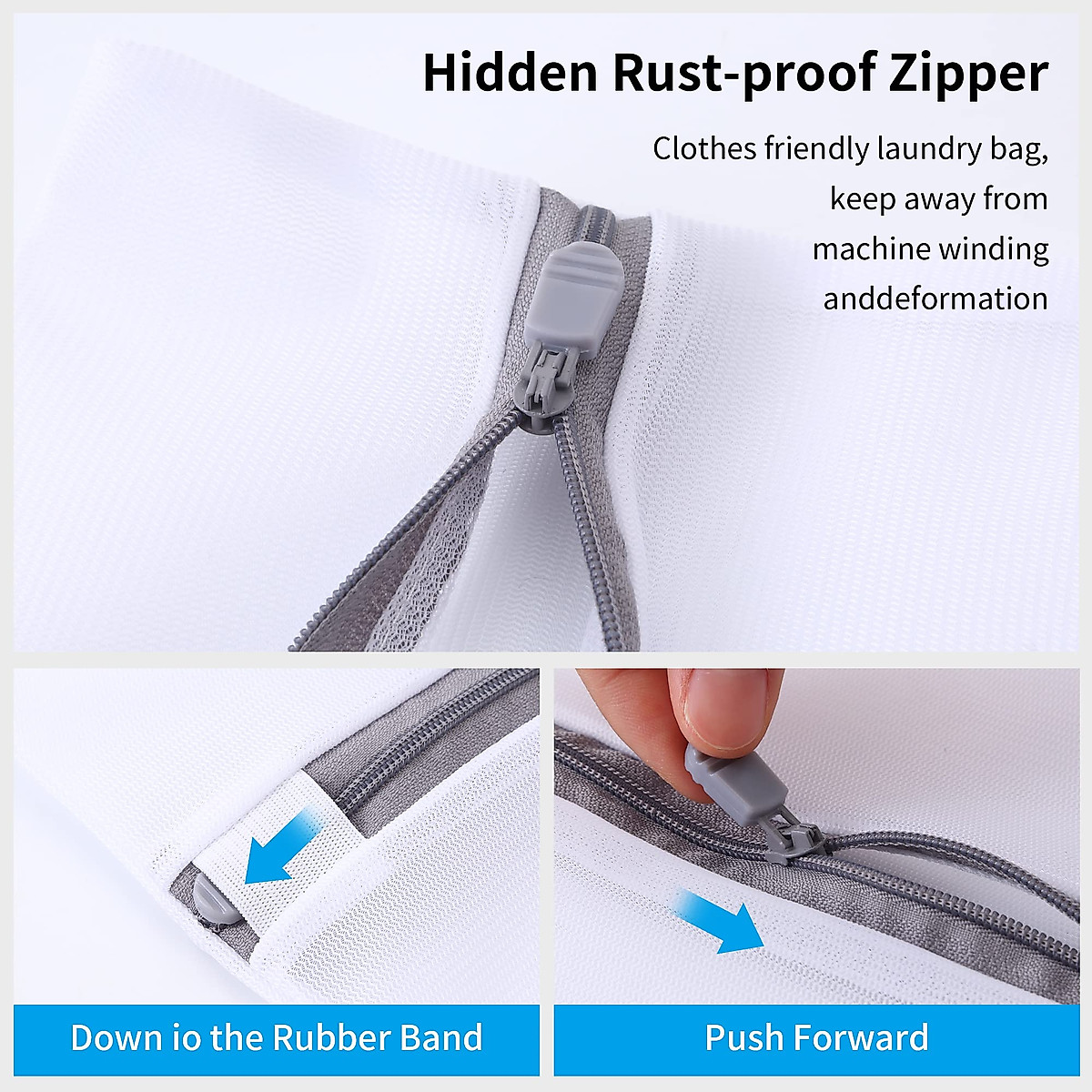 Hidden Rust-proof Zipper

Clothes friendly laundry bag, keep away from machine winding anddeformation

Down io the Rubber Band

Push Forward