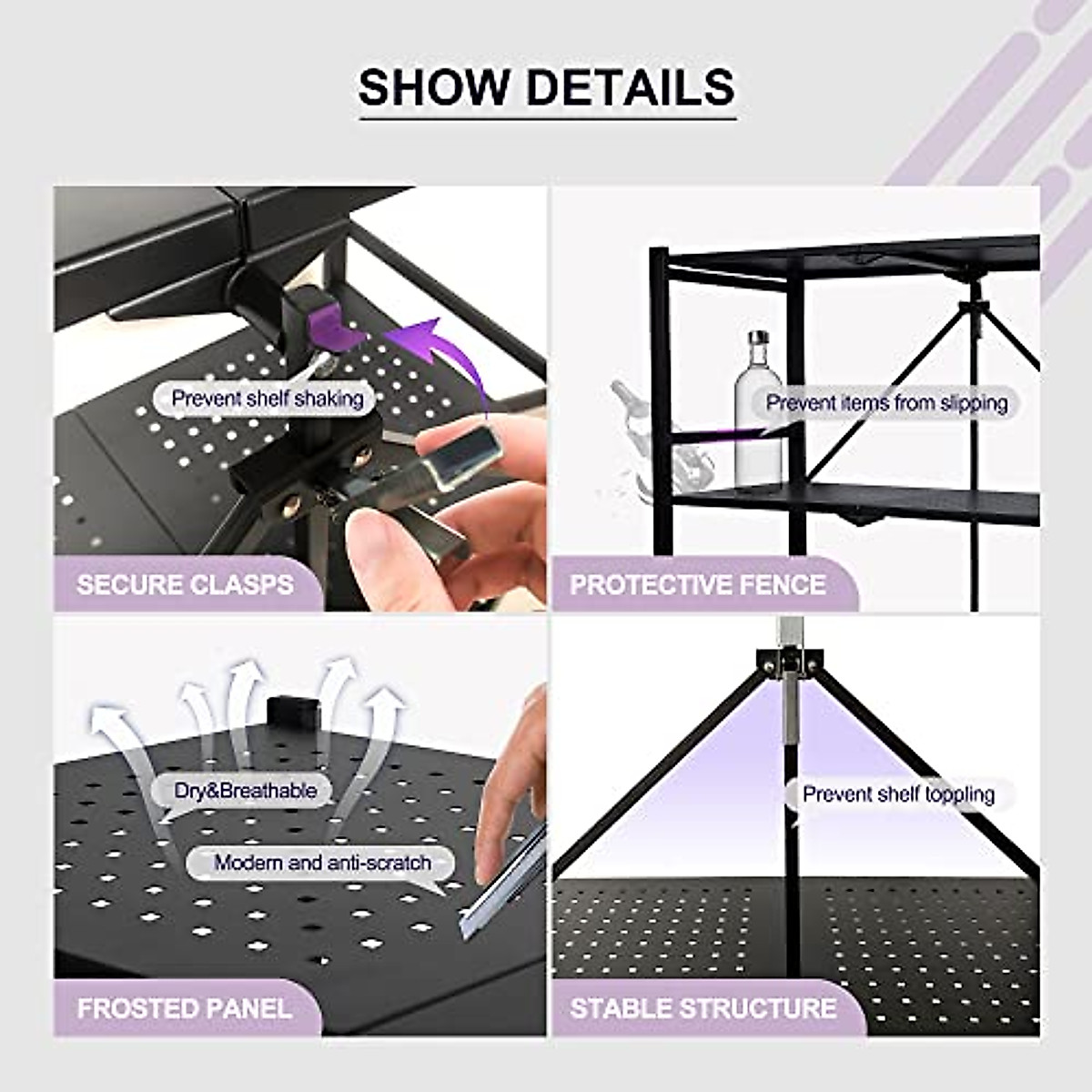 SHOW DETAILS

Prevent shelf shaking

SECURE CLASPS

Prevent items from slipping

PROTECTIVE FENCE

Dry&Breathable

Modern and anti-scratch

FROSTED PANEL

Prevent shelf toppling

STABLE STRUCTURE