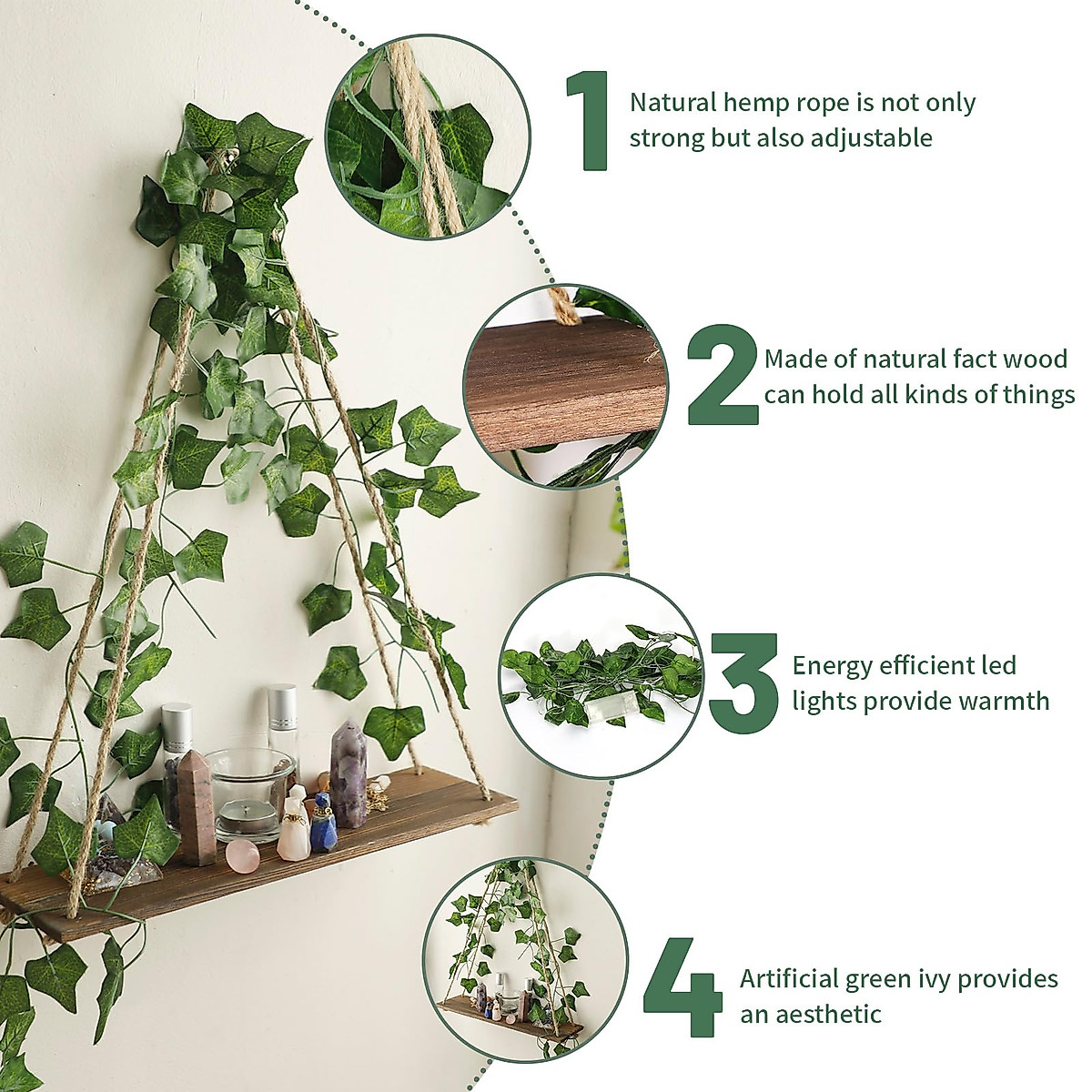 1 Natural hemp rope is not only strong but also adjustable

2 Made of natural fact wood can hold all kinds of things

3 Energy efficient led lights provide warmth

4 Artificial green ivy provides an aesthetic