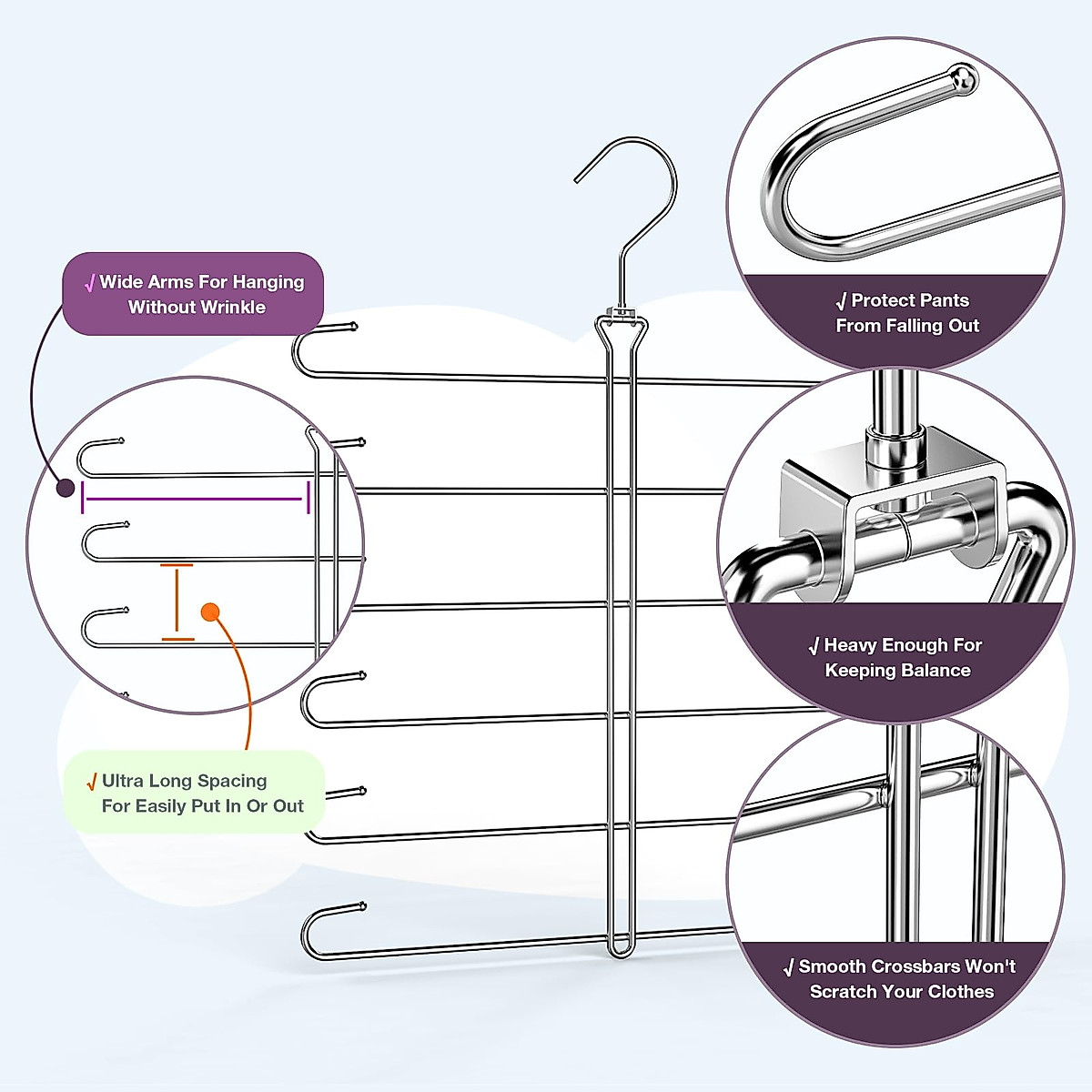 √ Wide Arms For Hanging Without Wrinkle

√ Ultra Long Spacing For Easily Put In Or Out

√ Protect Pants From Falling Out

√ Heavy Enough For Keeping Balance

√ Smooth Crossbars Won't Scratch Your Clothes