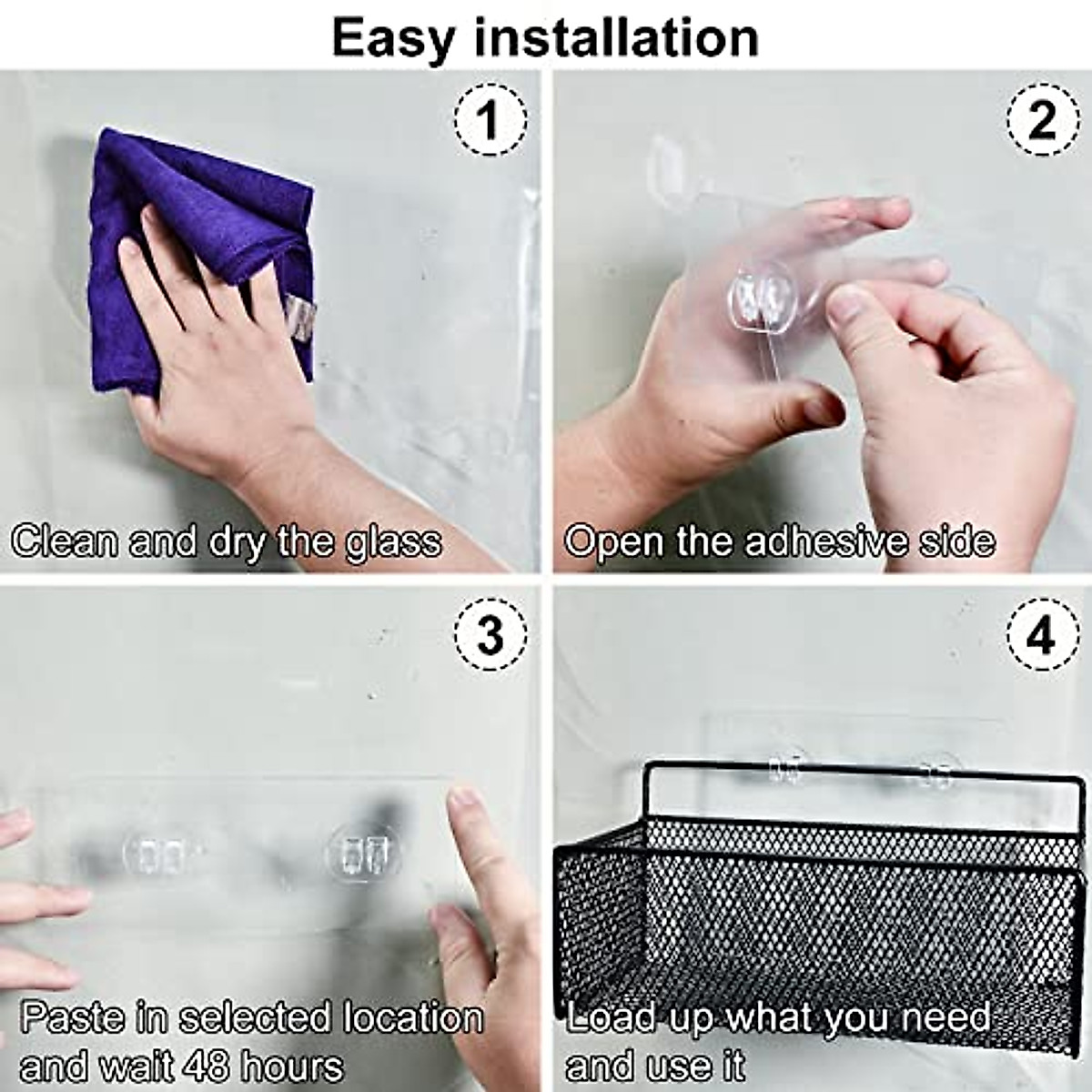 Easy installation

1

Clean and dry the glass

2

Open the adhesive side

3

Paste in selected location and wait 48 hours

4

Load up what you need and use it