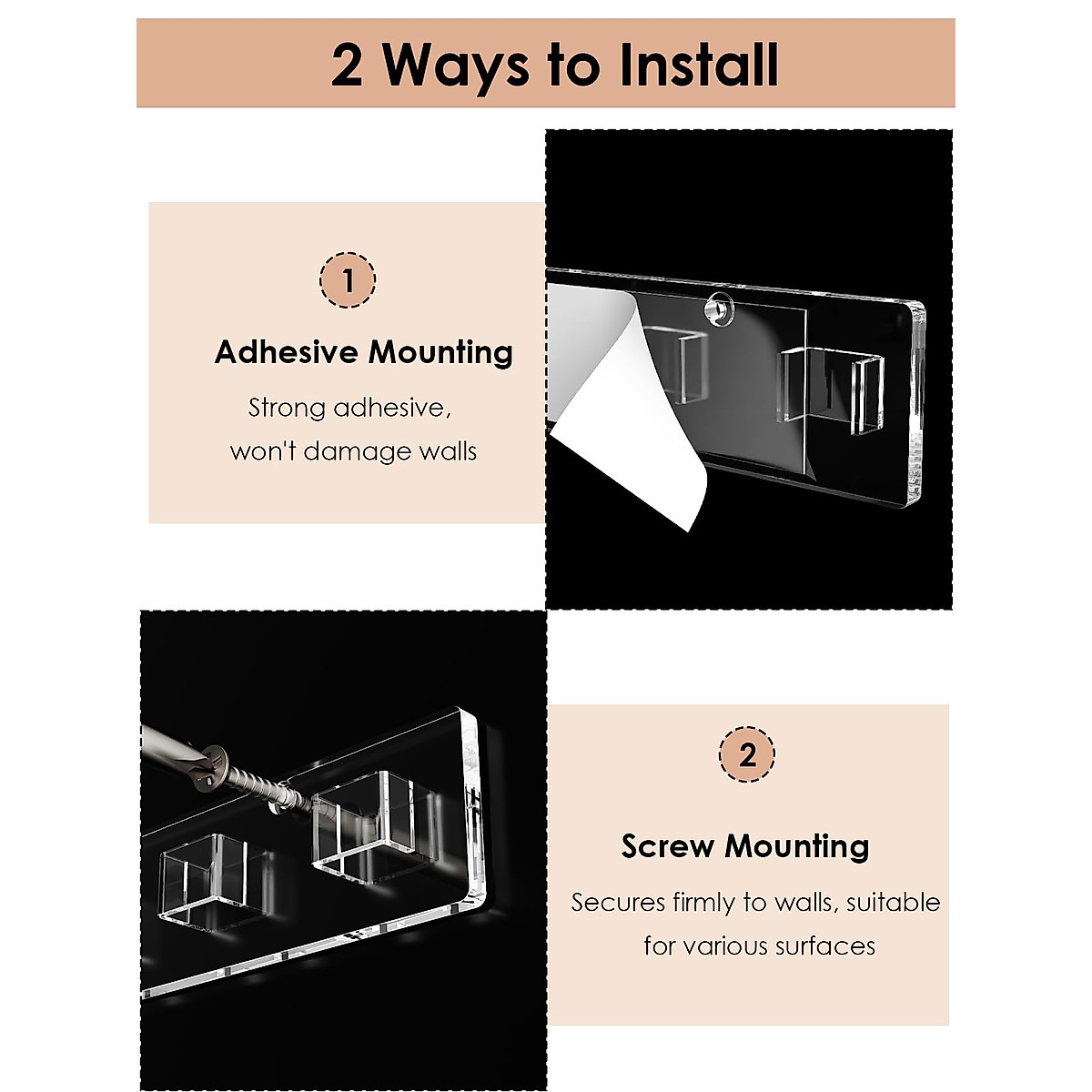 2 Ways to Install

1

Adhesive Mounting

Strong adhesive, won't damage walls

2

Screw Mounting

Secures firmly to walls, suitable for various surfaces