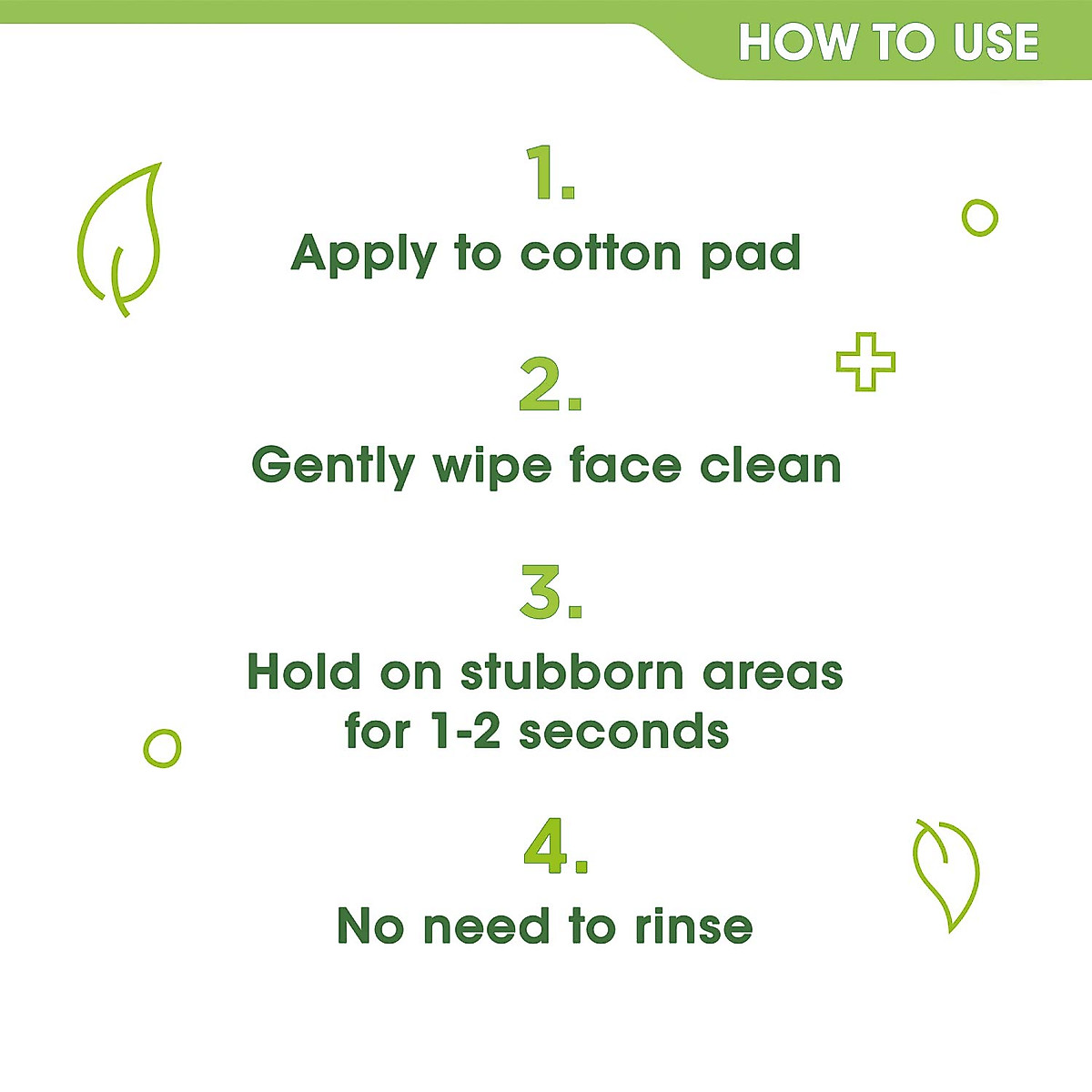 HOW TO USE

1.
Apply to cotton pad

2.
Gently wipe face clean

3.
Hold on stubborn areas for 1-2 seconds

4.
No need to rinse