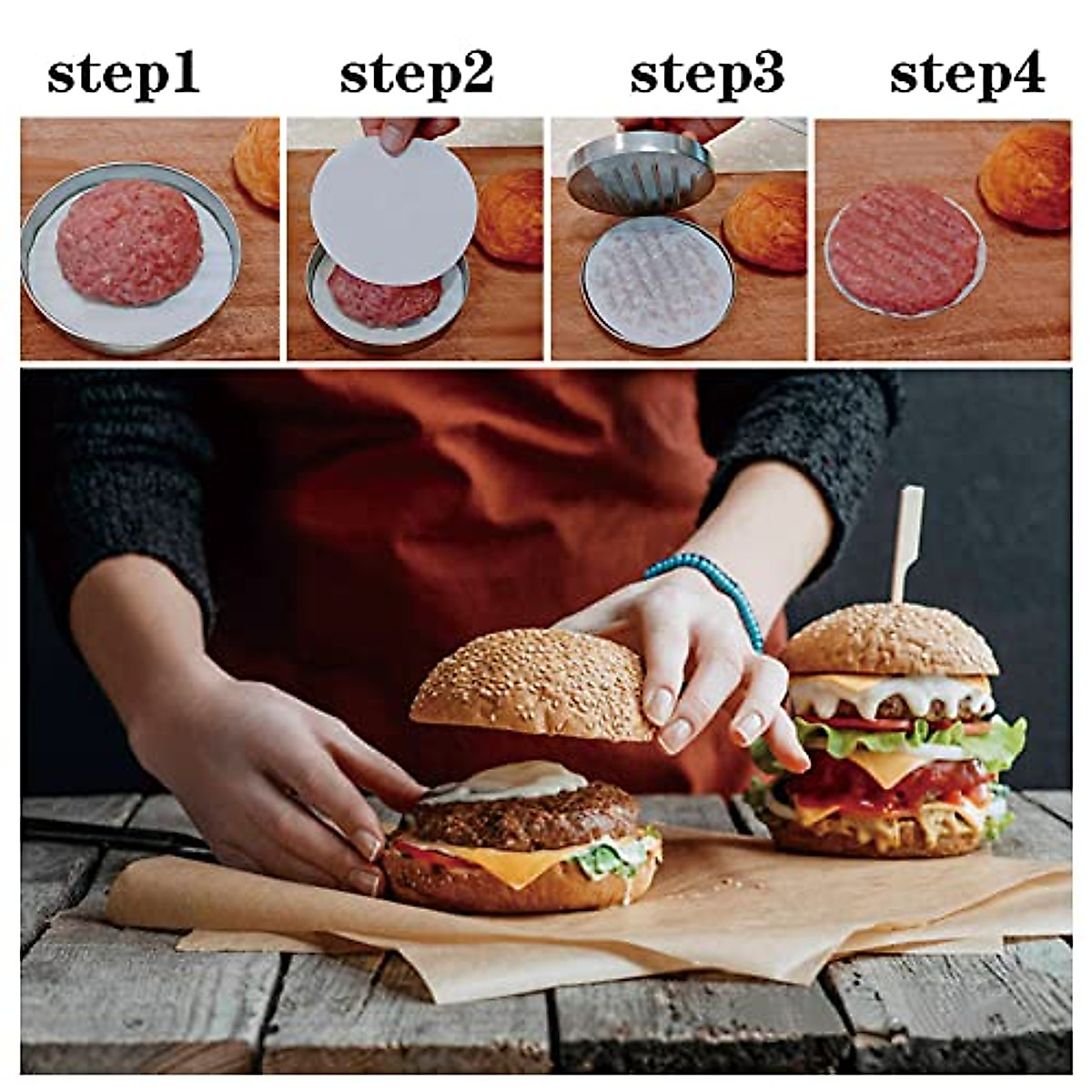 step1 step2 step3 step4