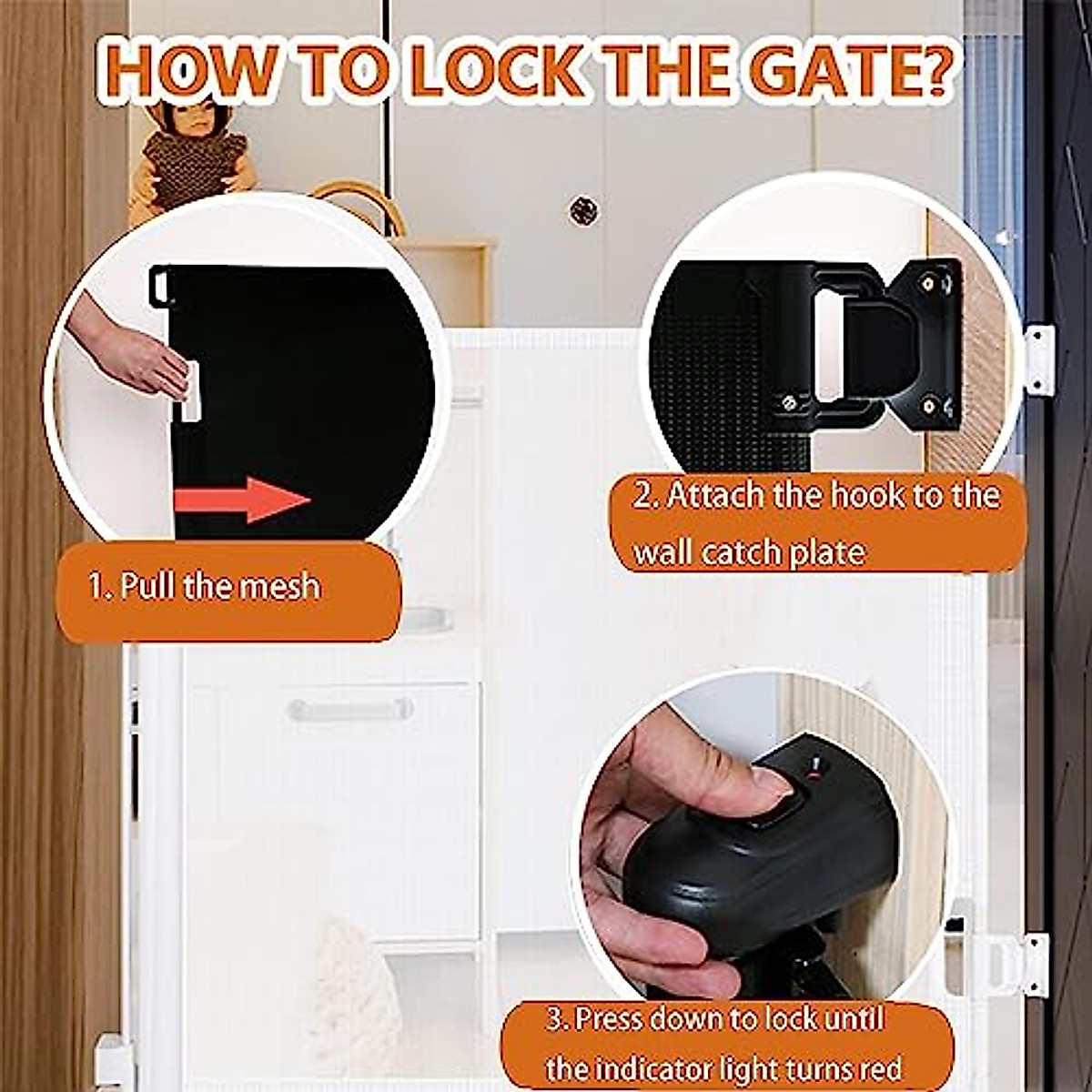 HOW TO LOCK THE GATE?

1. Pull the mesh

2. Attach the hook to the wall catch plate

3. Press down to lock until the indicator light turns red