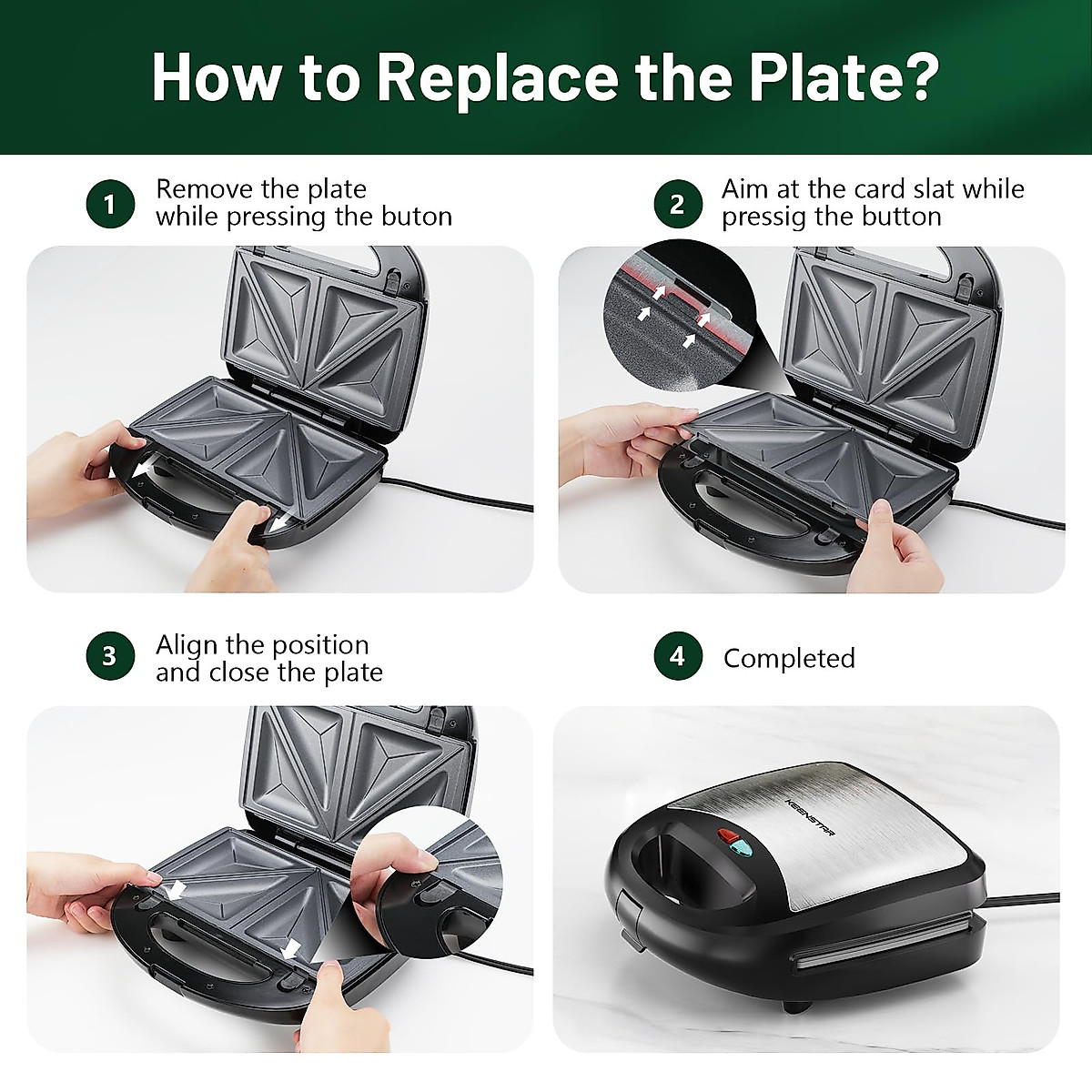 How to Replace the Plate?

1 Remove the plate while pressing the buton

2 Aim at the card slat while pressig the button

3 Align the position and close the plate

4 Completed

KEENSTAR