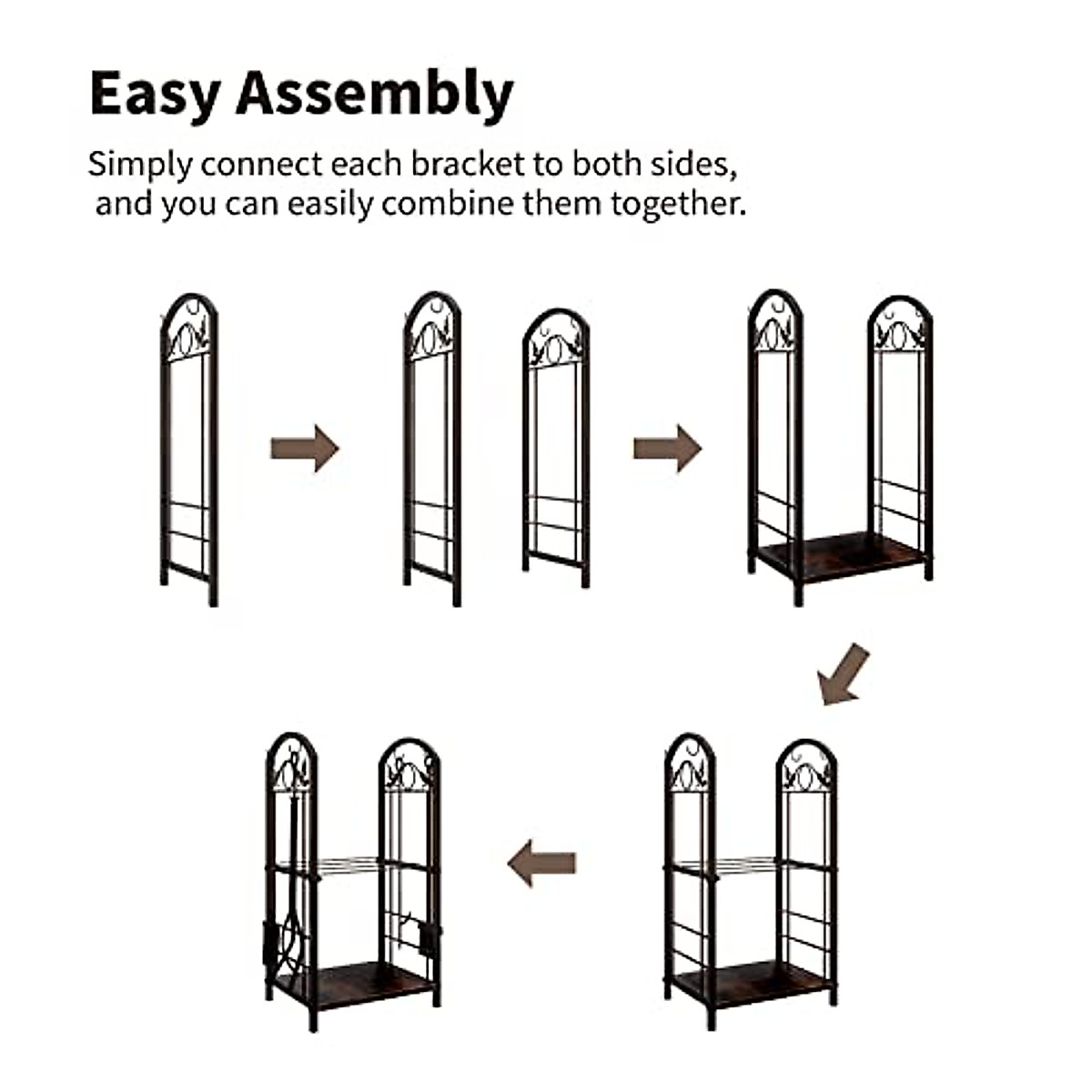 Easy Assembly

Simply connect each bracket to both sides, and you can easily combine them together.