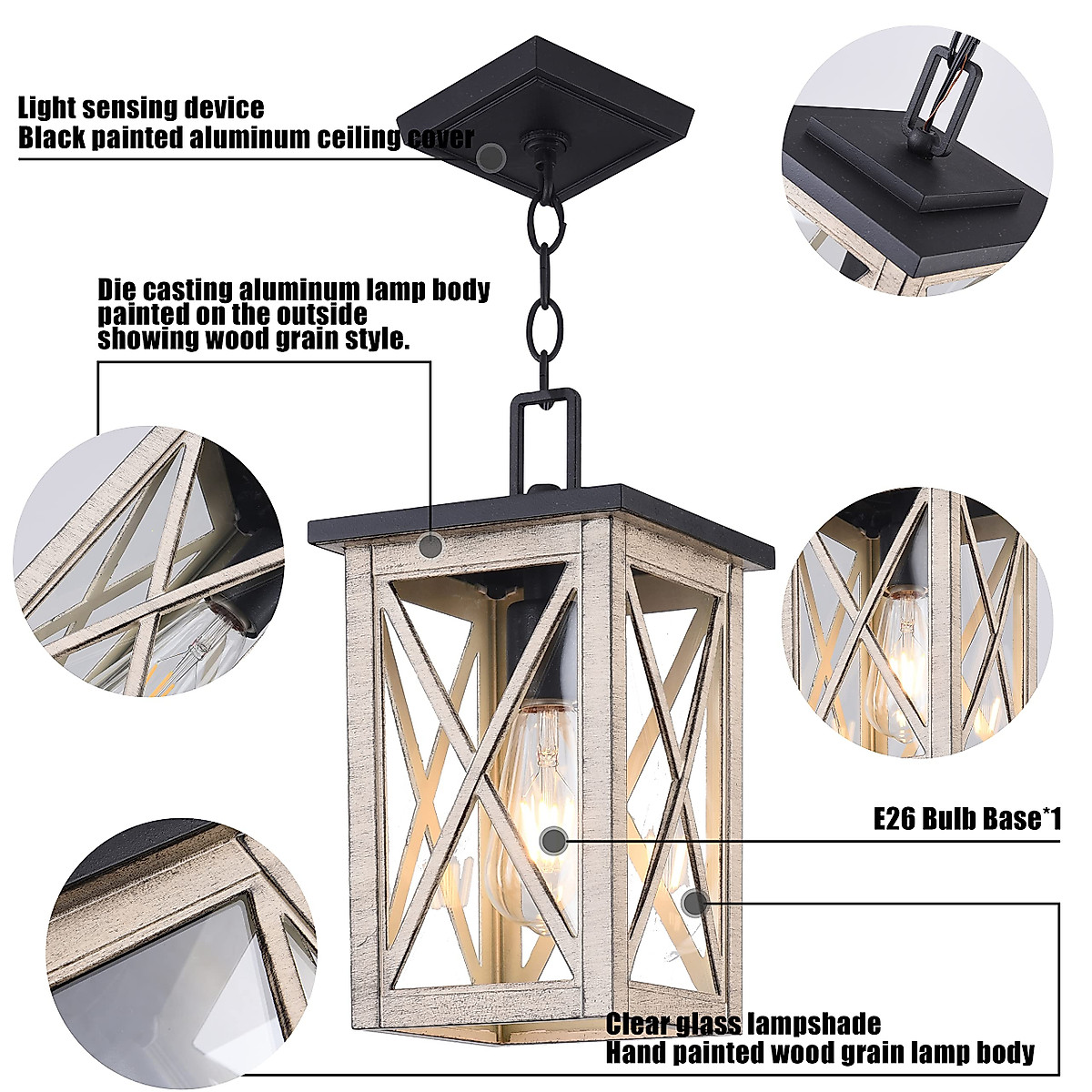 Light sensing device
Black painted aluminum ceiling cover

Die casting aluminum lamp body painted on the outside showing wood grain style.

E26 Bulb Base*1

Clear glass lampshade
Hand painted wood grain lamp body