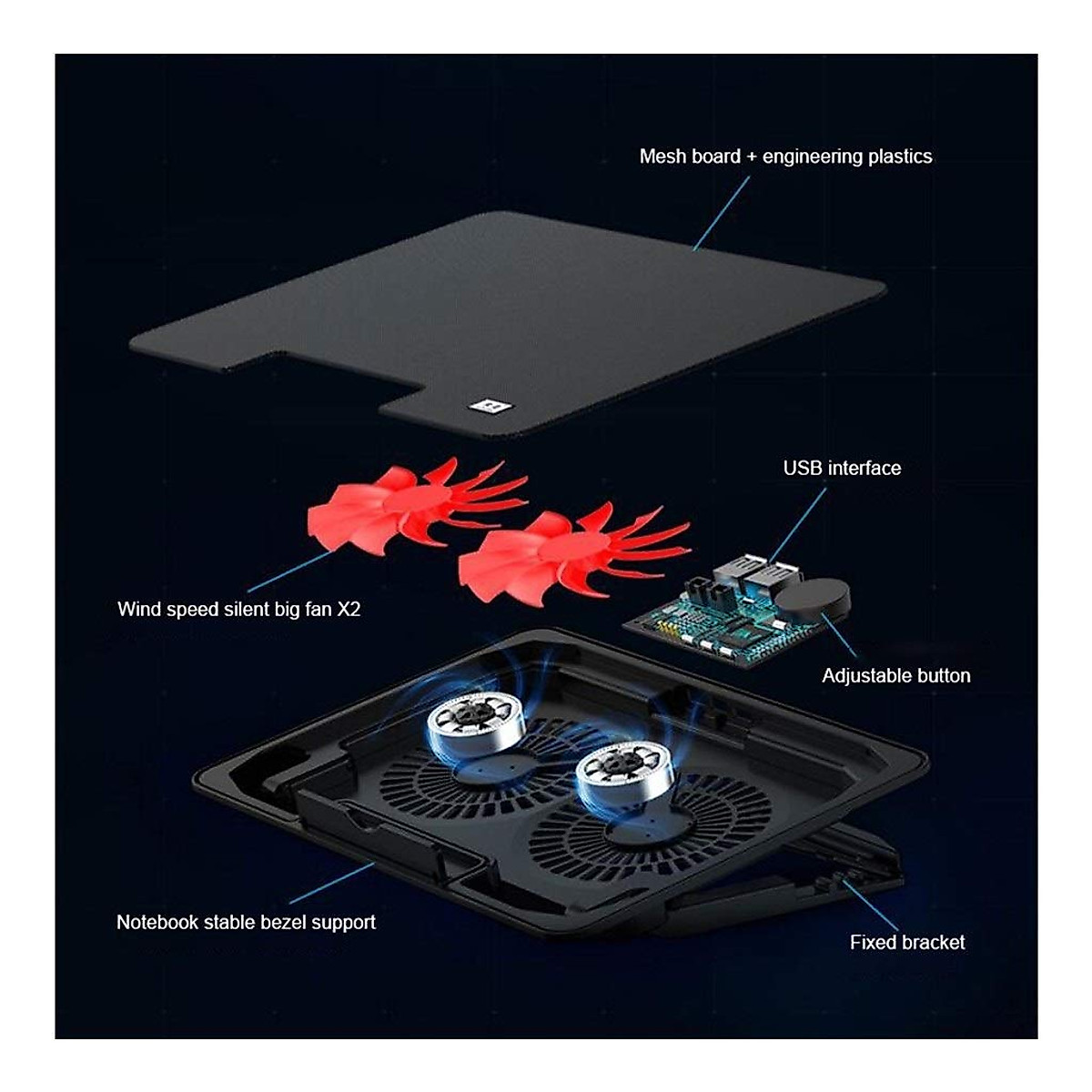 Mesh board + engineering plastics

USB interface

Wind speed silent big fan X2

Adjustable button

Notebook stable bezel support

Fixed bracket