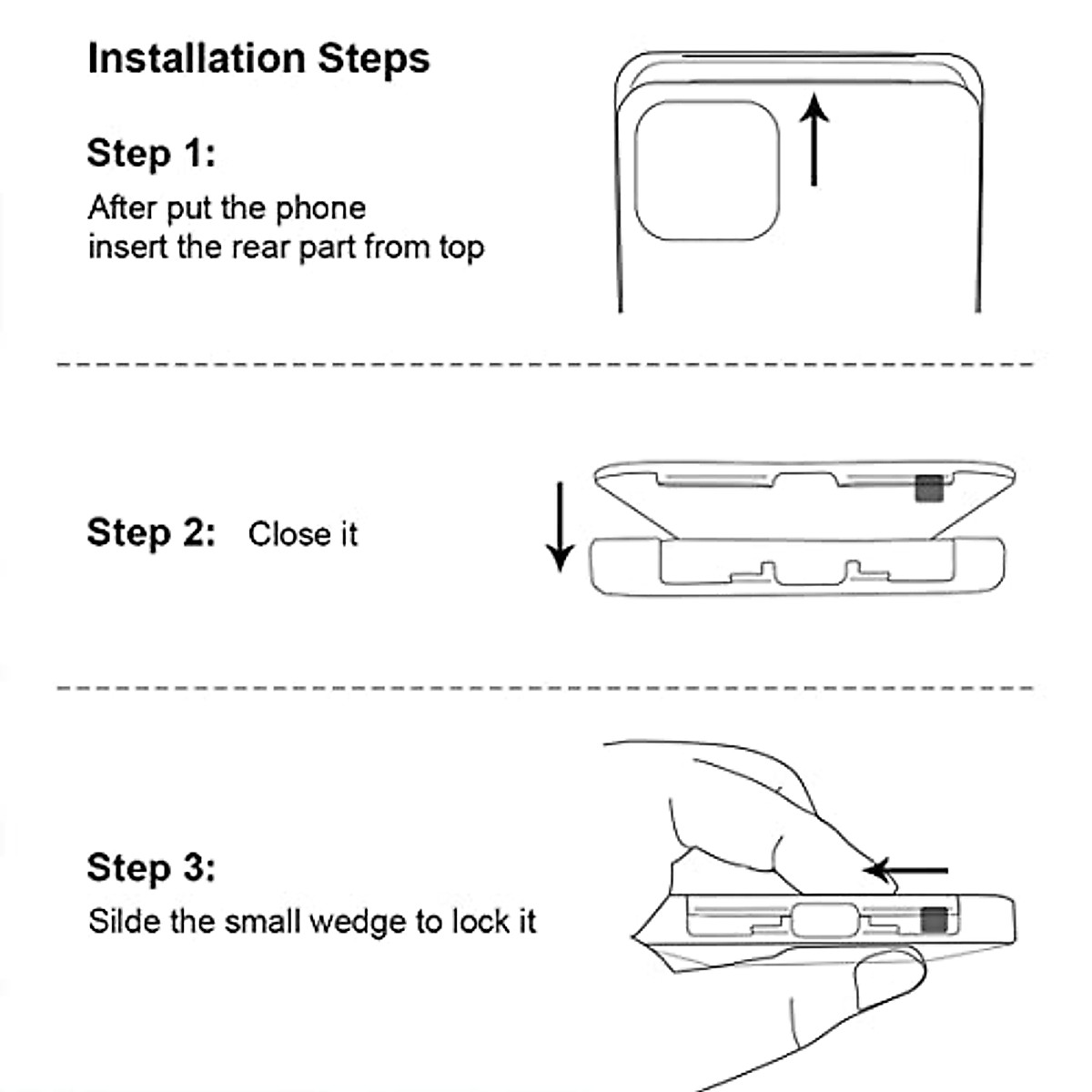 Installation Steps

Step 1:
After put the phone insert the rear part from top

Step 2: Close it

Step 3:
Silde the small wedge to lock it