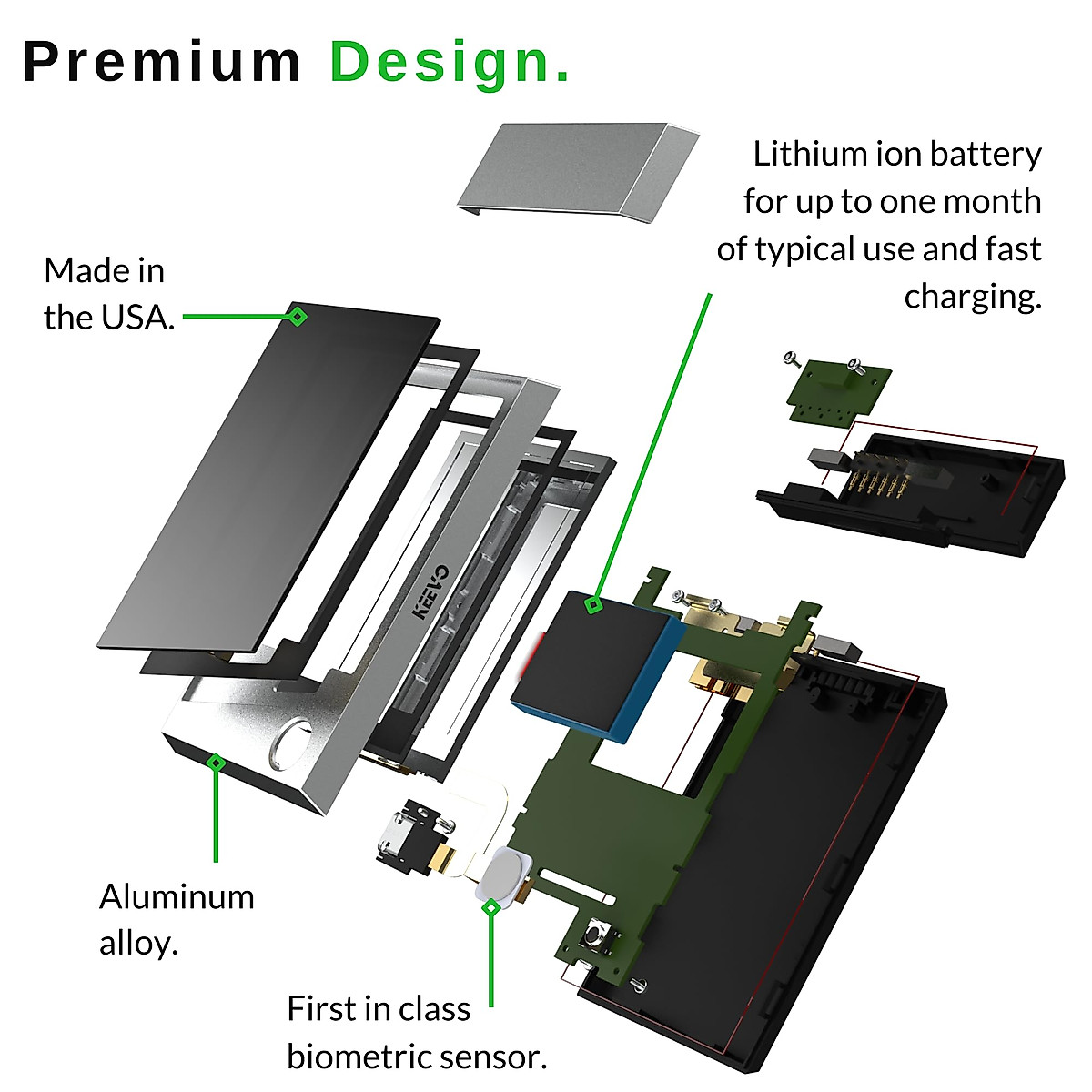 Premium Design.

Lithium ion battery for up to one month of typical use and fast charging.

Made in the USA.

KEEVO

Aluminum alloy.

First in class biometric sensor.