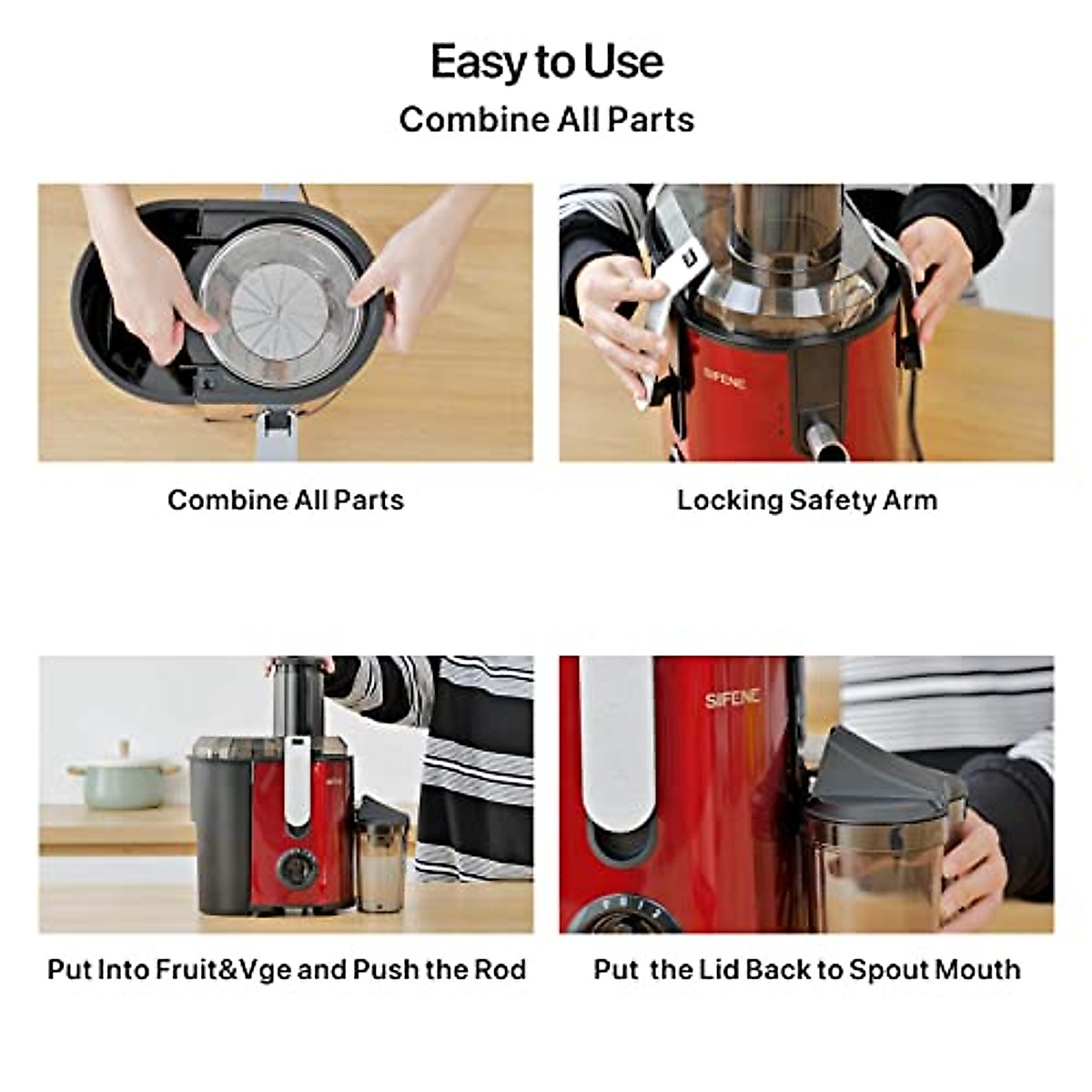 Easy to Use
Combine All Parts

SIFENE

Combine All Parts

Locking Safety Arm

SIFENE

Put Into Fruit&Vge and Push the Rod

Put the Lid Back to Spout Mouth