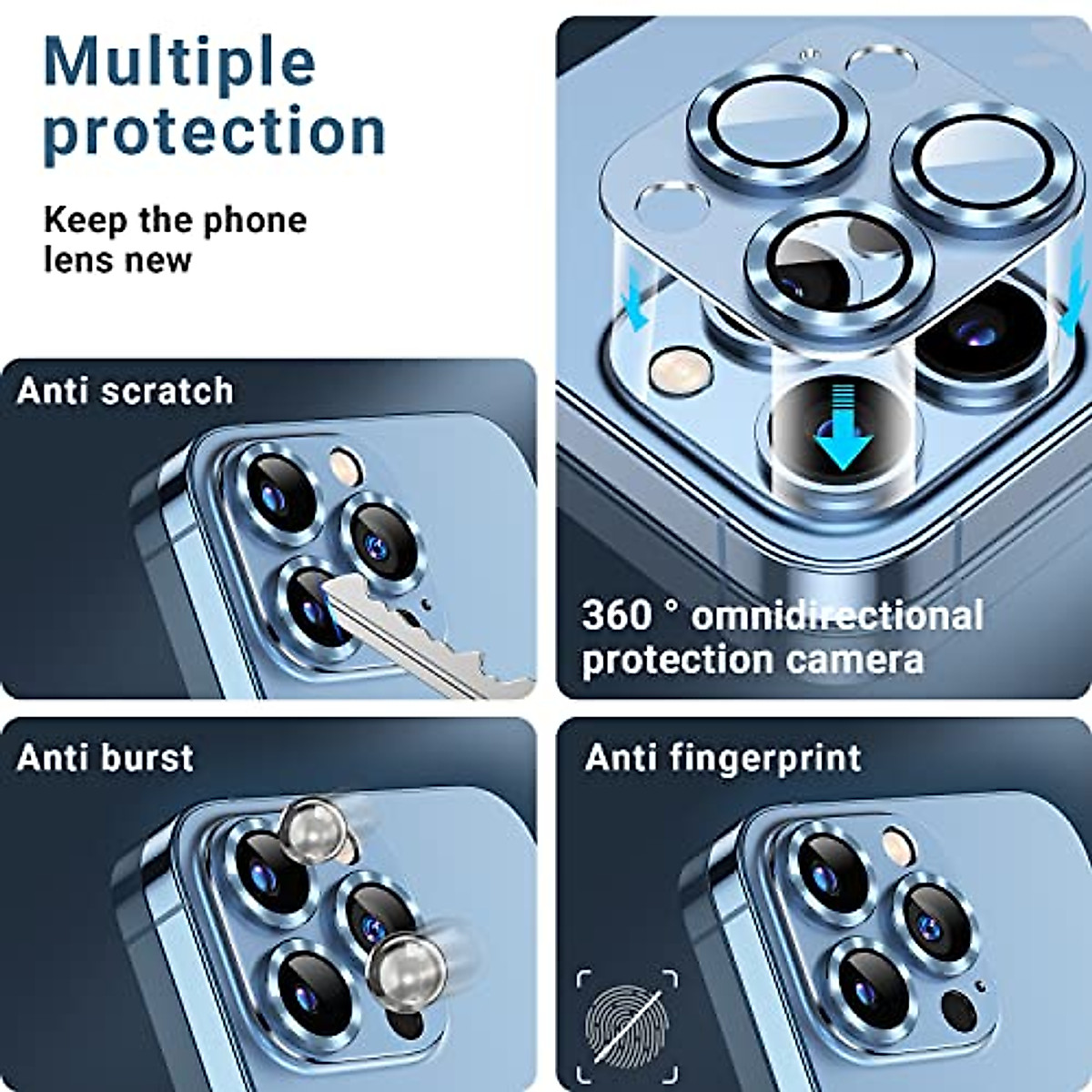 Multiple protection

Keep the phone lens new

Anti scratch

360 ° omnidirectional protection camera

Anti burst

Anti fingerprint