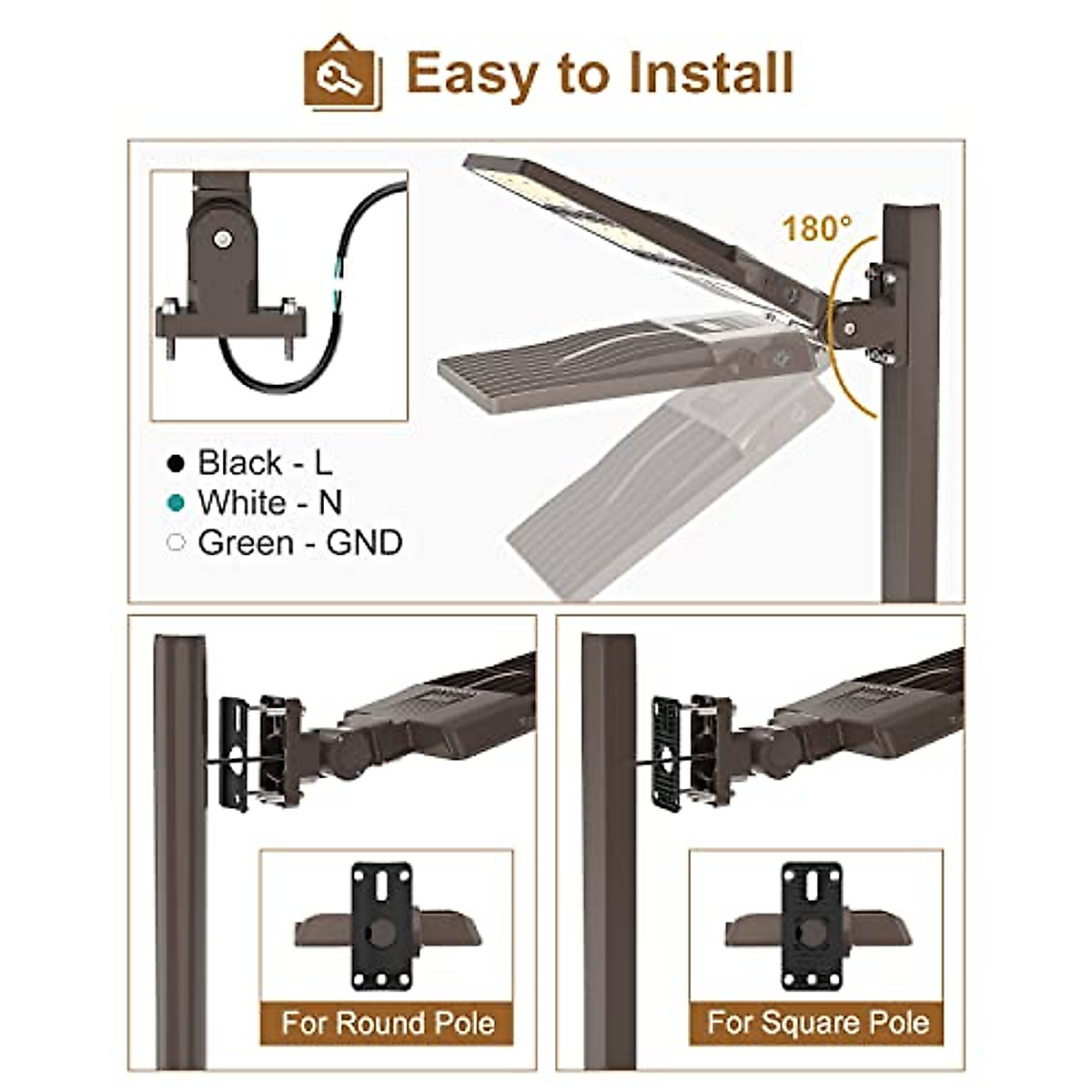 Easy to Install

180°

Black - L
White - N
Green - GND

For Round Pole

For Square Pole