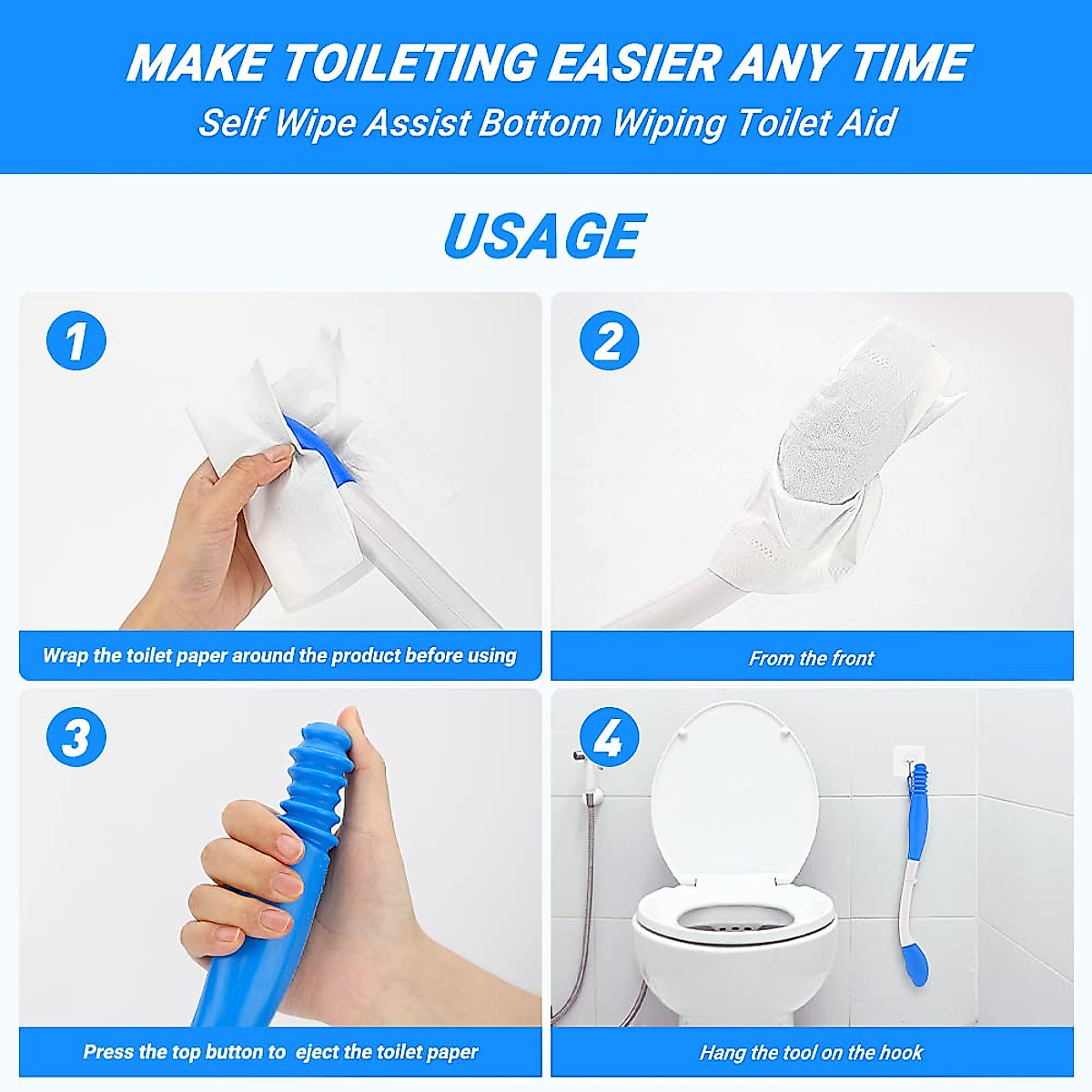 MAKE TOILETING EASIER ANY TIME
Self Wipe Assist Bottom Wiping Toilet Aid

USAGE

1
Wrap the toilet paper around the product before using

2
From the front

3
Press the top button to eject the toilet paper

4
Hang the tool on the hook