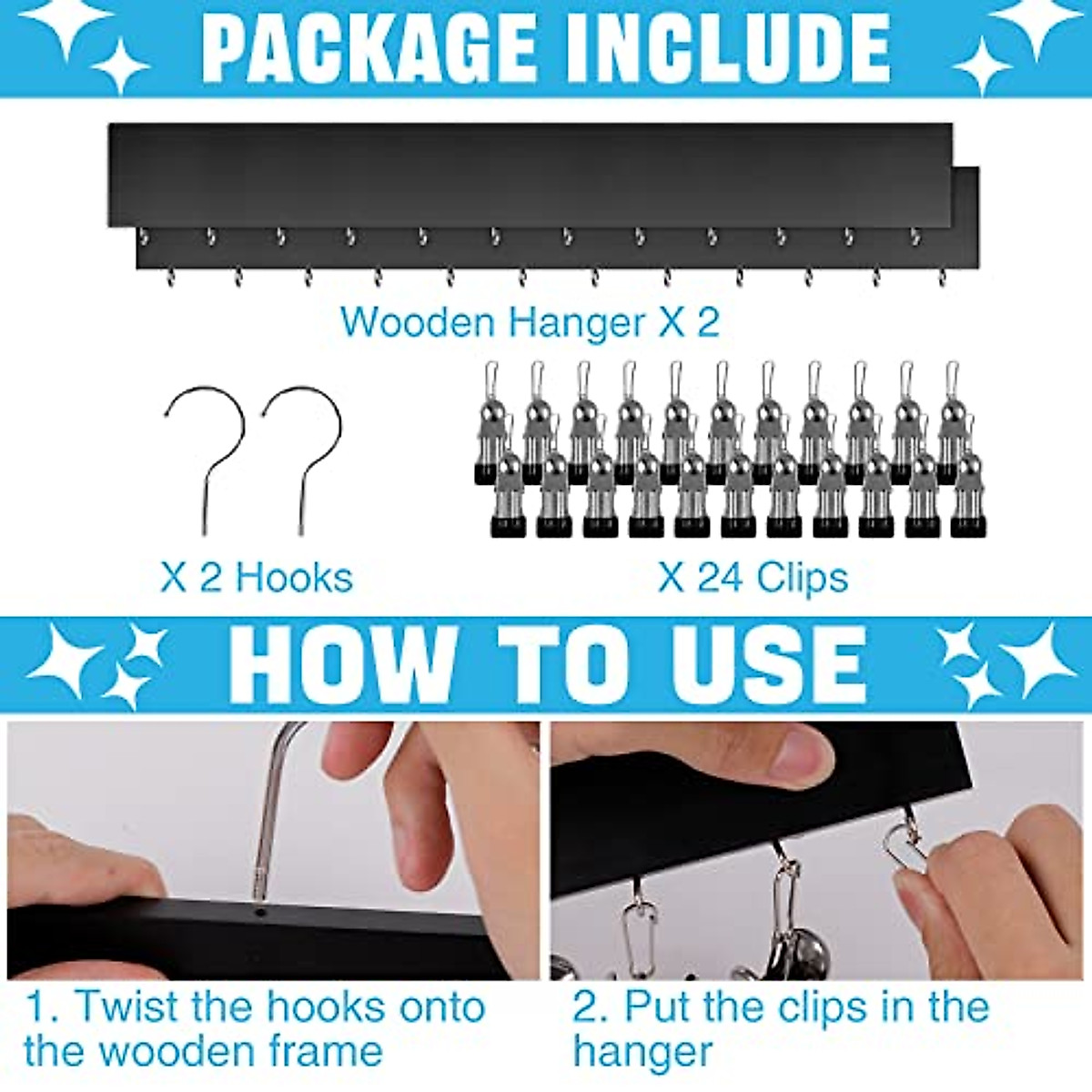 PACKAGE INCLUDE

Wooden Hanger X 2

X 2 Hooks

X 24 Clips

HOW TO USE

1. Twist the hooks onto the wooden frame

2. Put the clips in the hanger