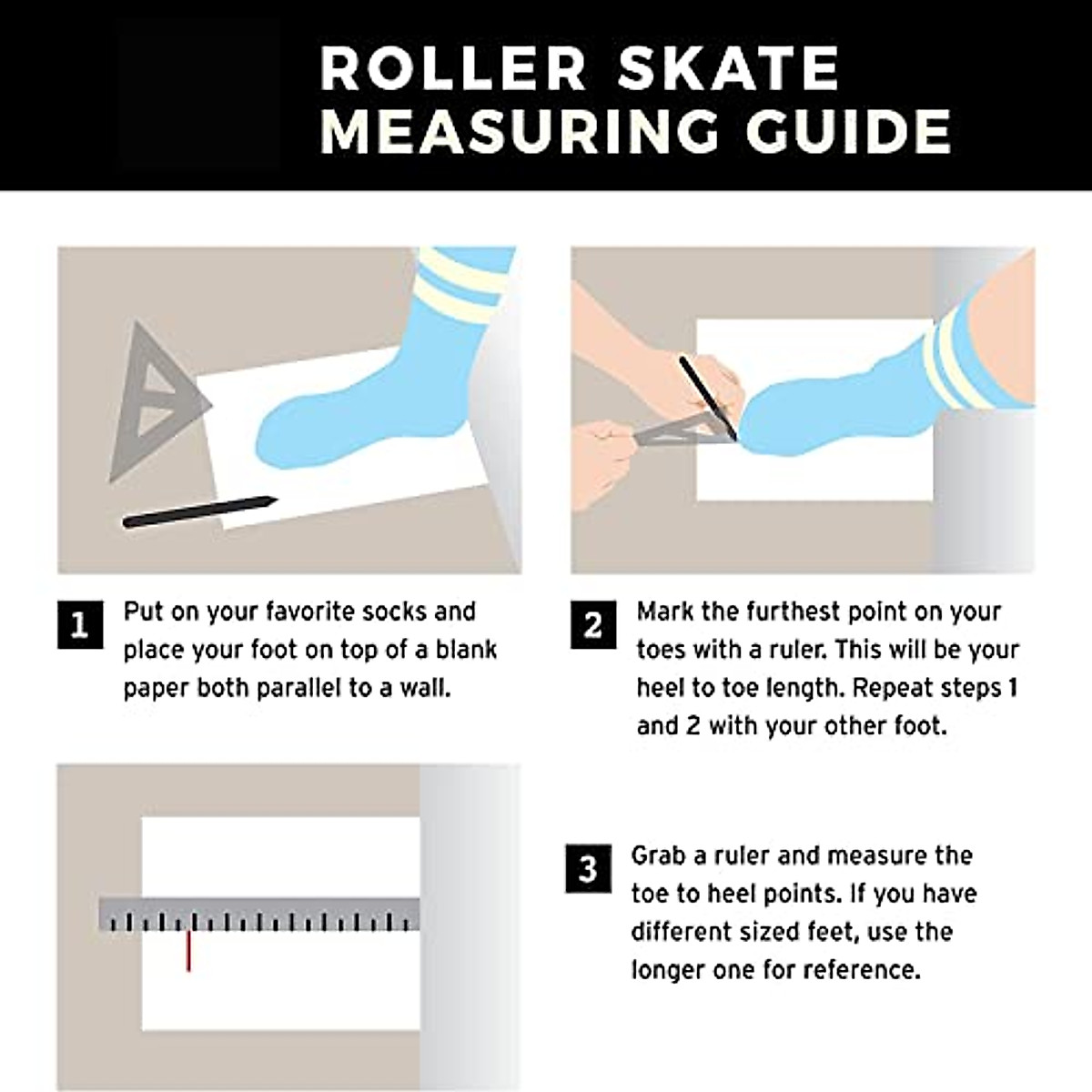 ROLLER SKATE
MEASURING GUIDE

1 Put on your favorite socks and place your foot on top of a blank paper both parallel to a wall.

2 Mark the furthest point on your toes with a ruler. This will be your heel to toe length. Repeat steps 1 and 2 with your other foot.

3 Grab a ruler and measure the toe to heel points. If you have different sized feet, use the longer one for reference.