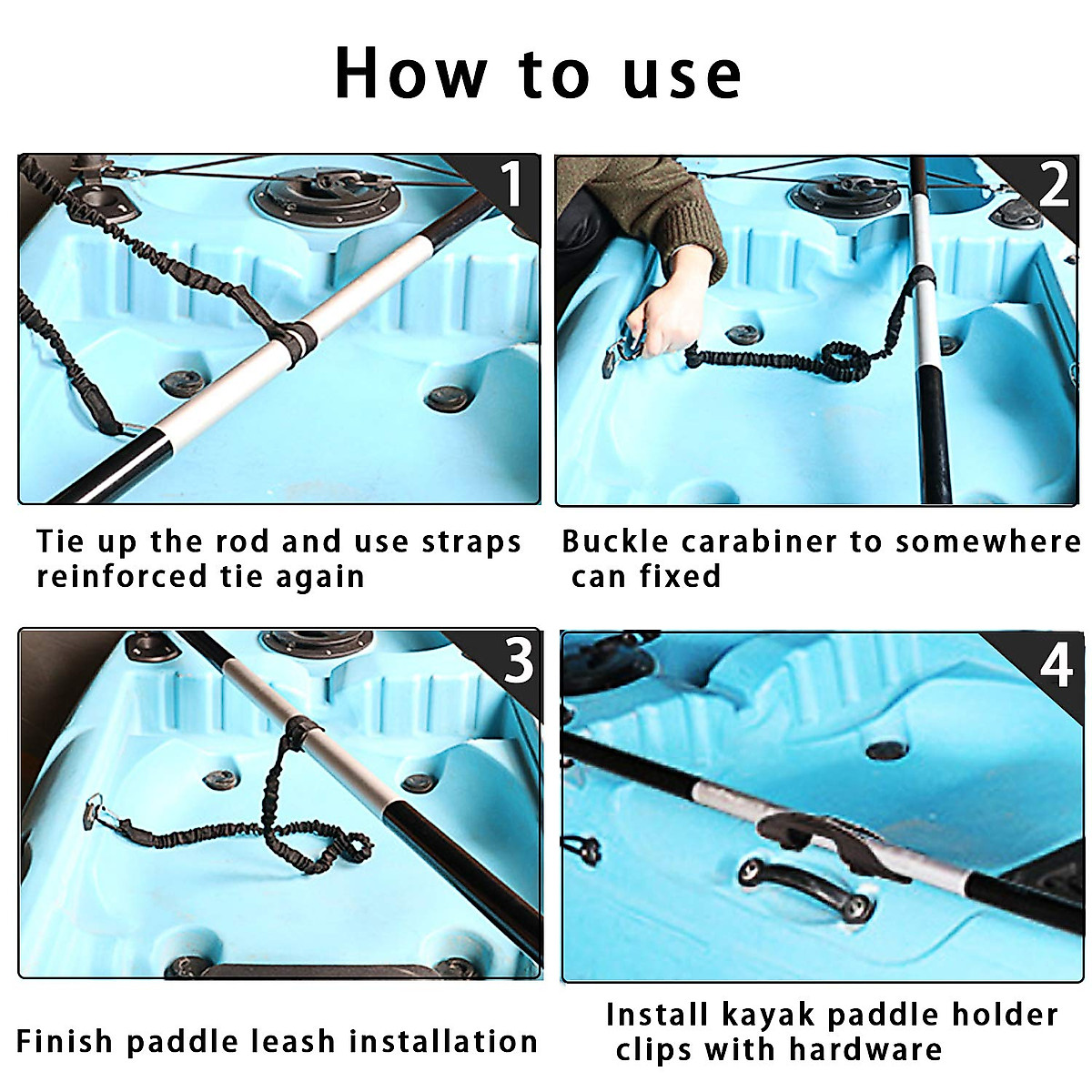 How to use

1

Tie up the rod and use straps reinforced tie again

2

Buckle carabiner to somewhere can fixed

3

Finish paddle leash installation

4

Install kayak paddle holder clips with hardware