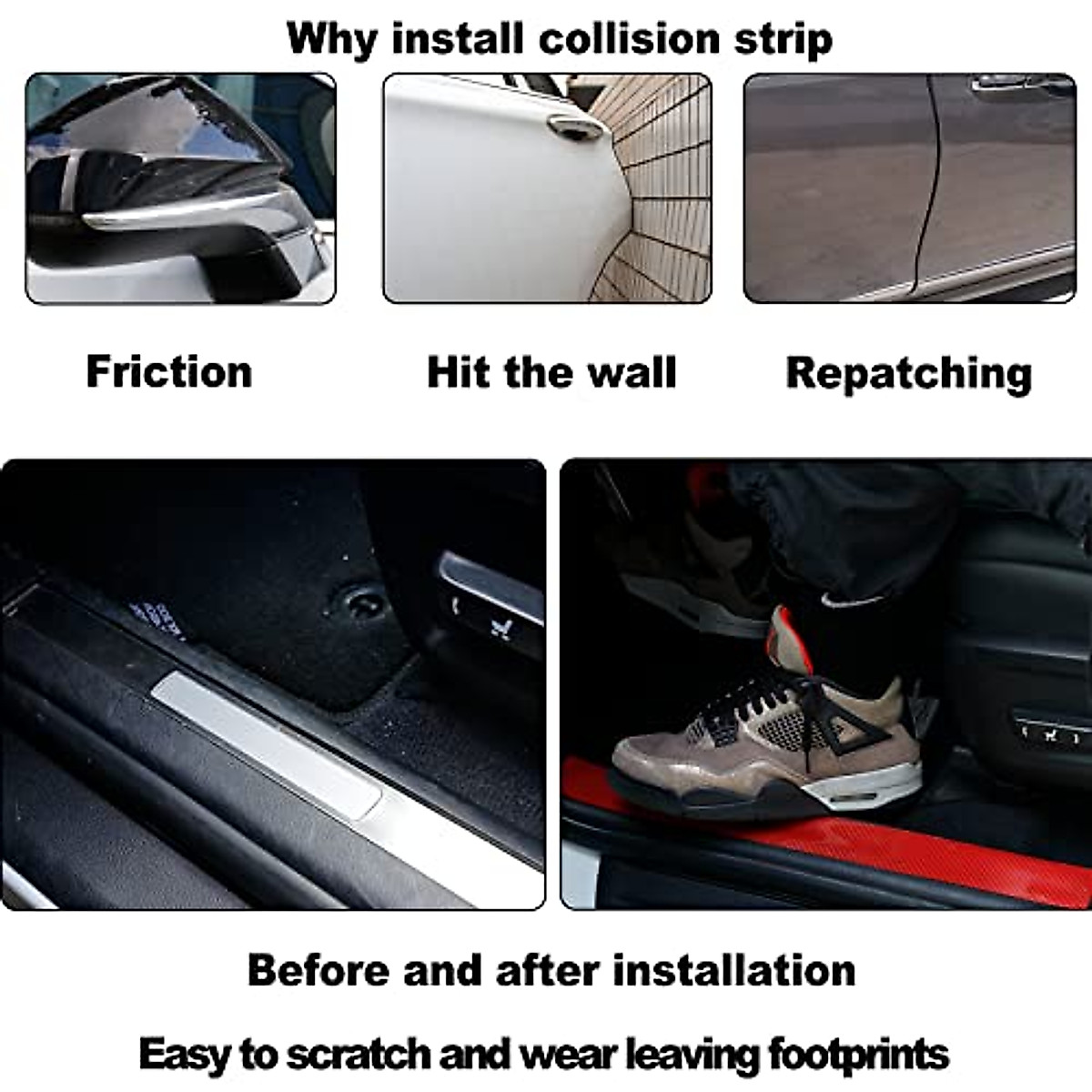 Why install collision strip

Friction

Hit the wall

Repatching

Before and after installation

Easy to scratch and wear leaving footprints