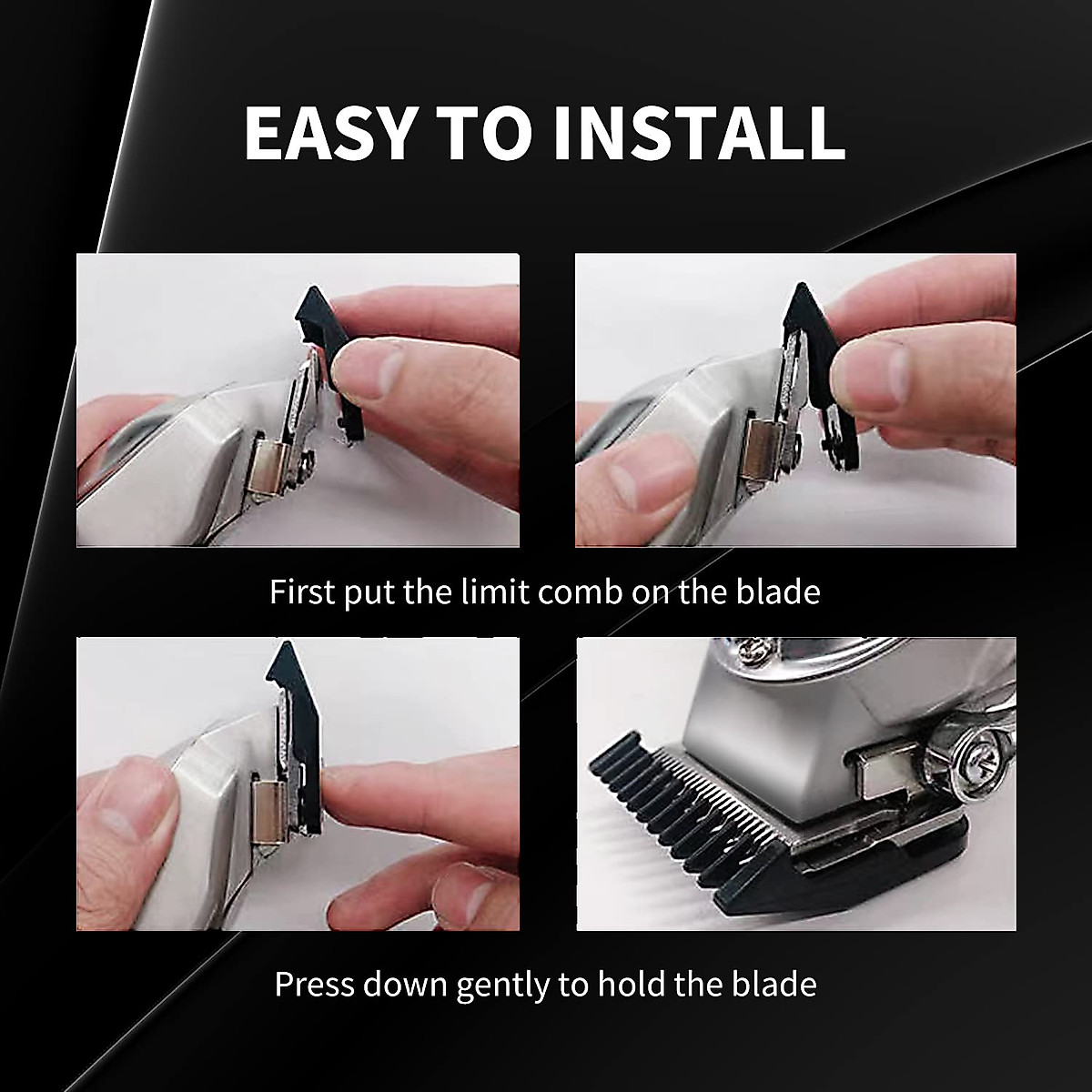 EASY TO INSTALL

First put the limit comb on the blade

Press down gently to hold the blade