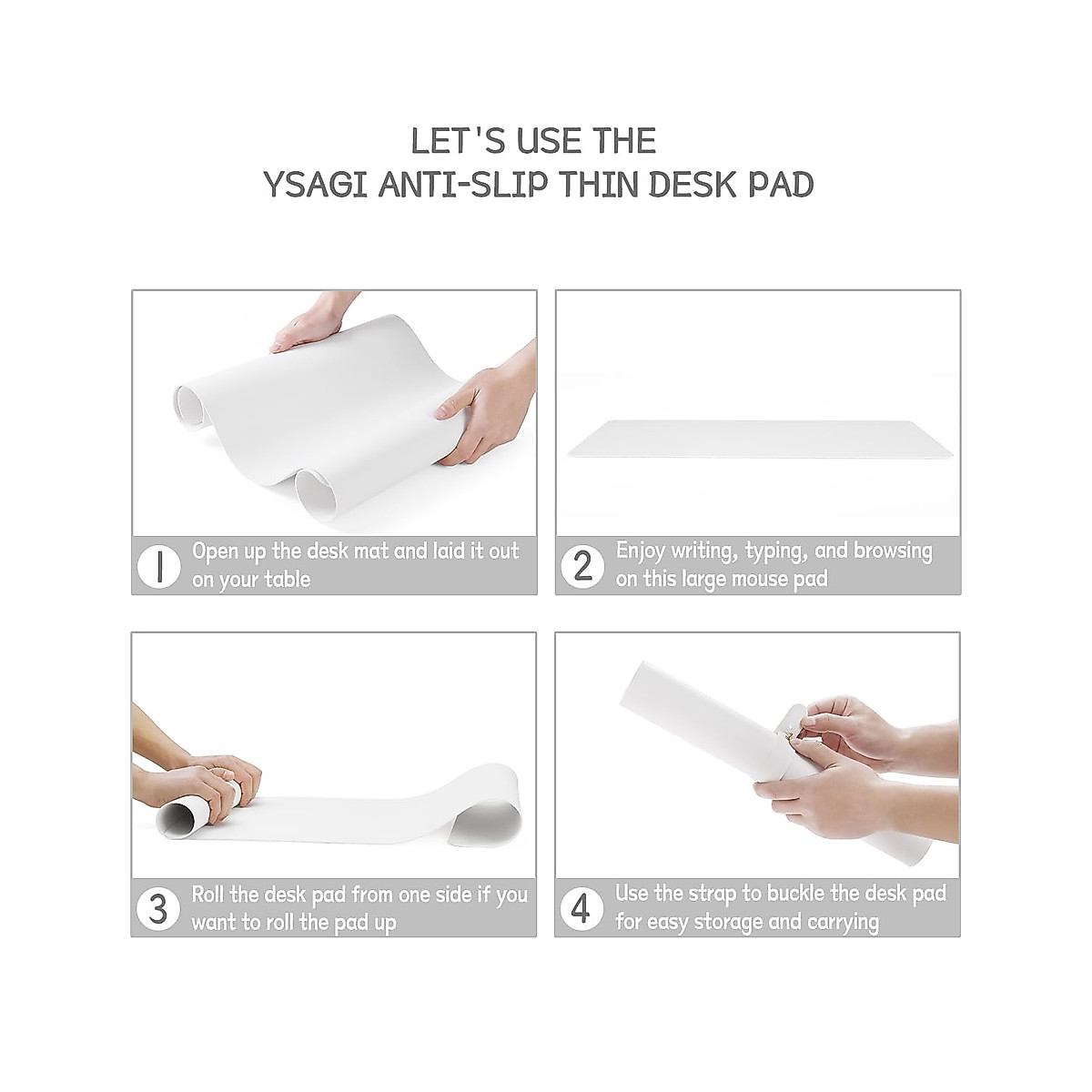 LET'S USE THE
YSAGI ANTI-SLIP THIN DESK PAD

1 Open up the desk mat and laid it out on your table

2 Enjoy writing, typing, and browsing on this large mouse pad

3 Roll the desk pad from one side if you want to roll the pad up

4 Use the strap to buckle the desk pad for easy storage and carrying